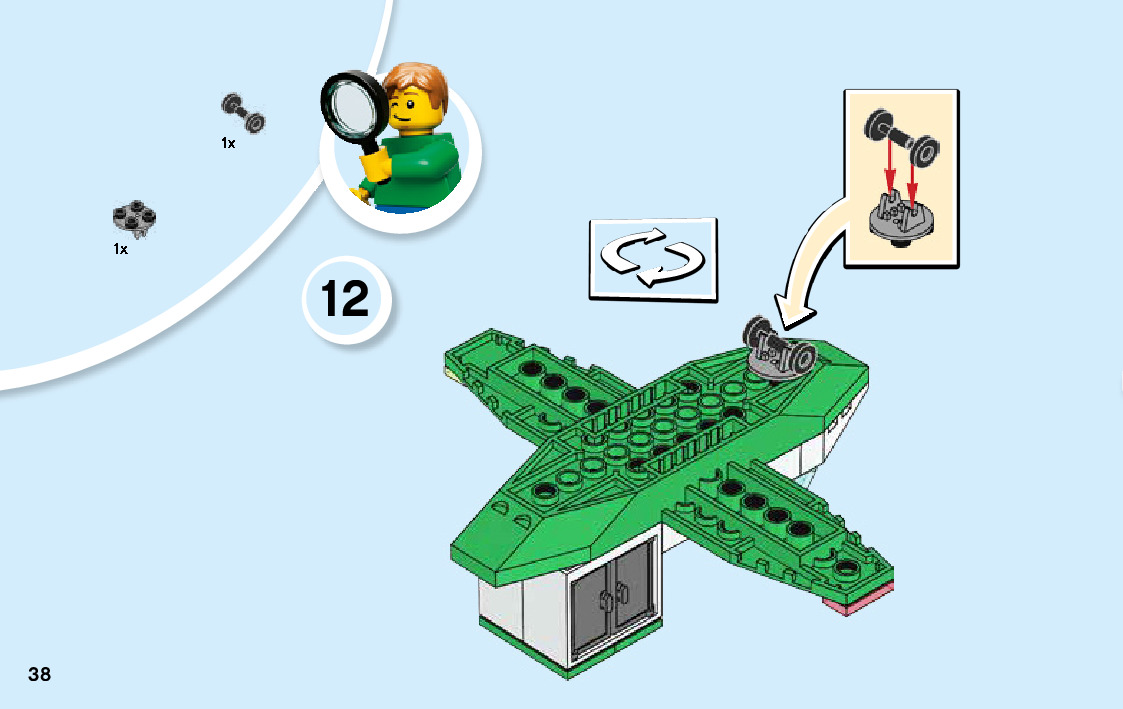 1x

1x

12

38