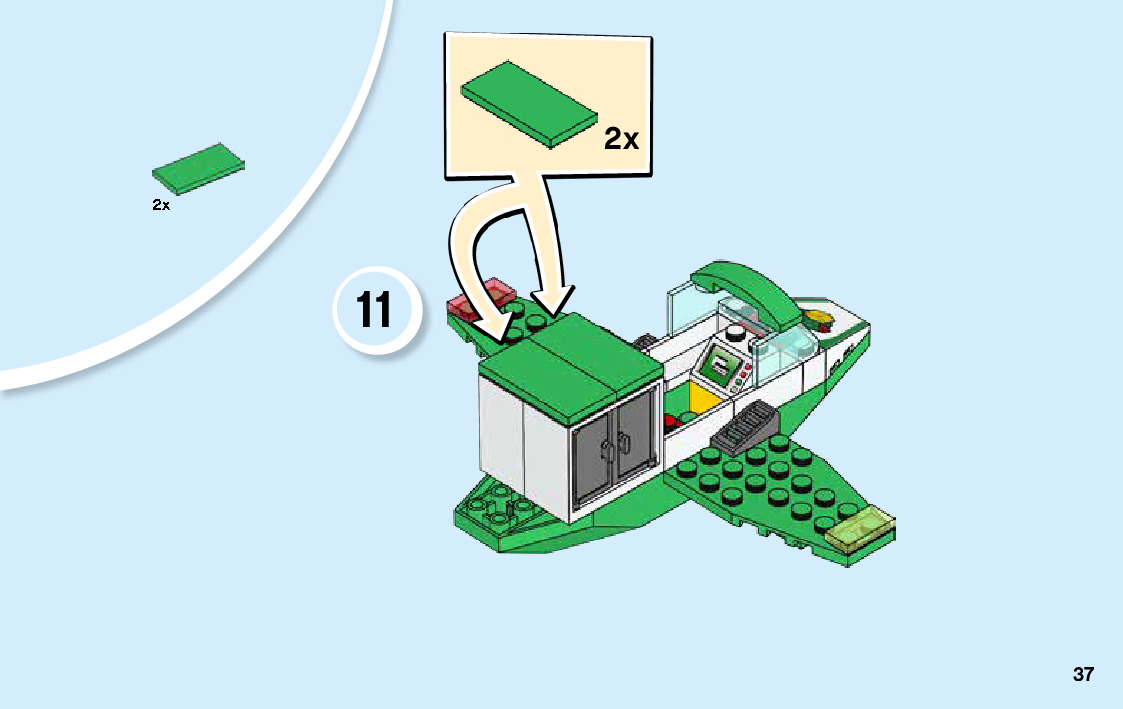 2x

2x

11

37