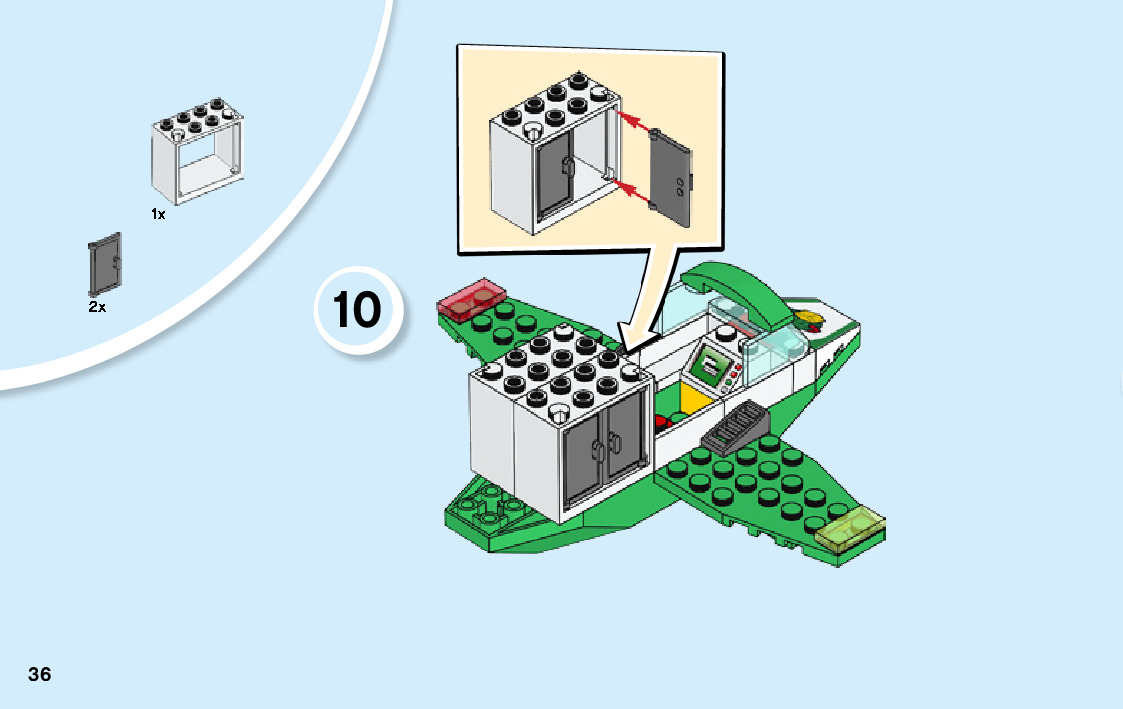 1x

2x

10

36