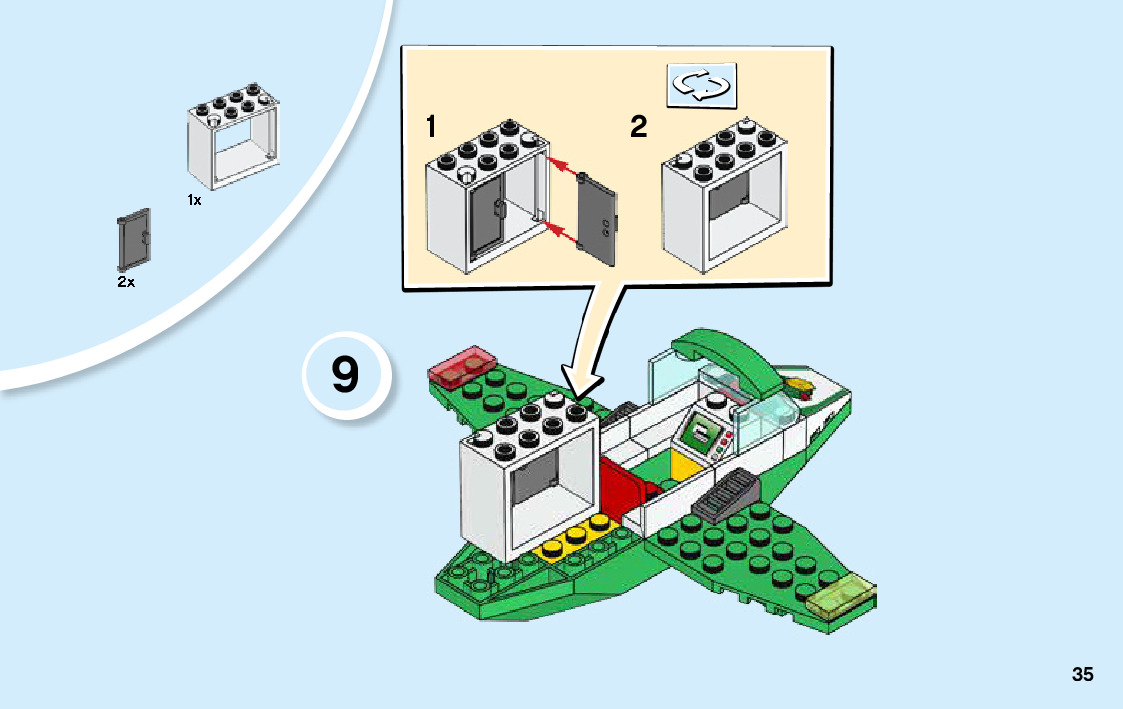 1x

2x

1

2

9

35