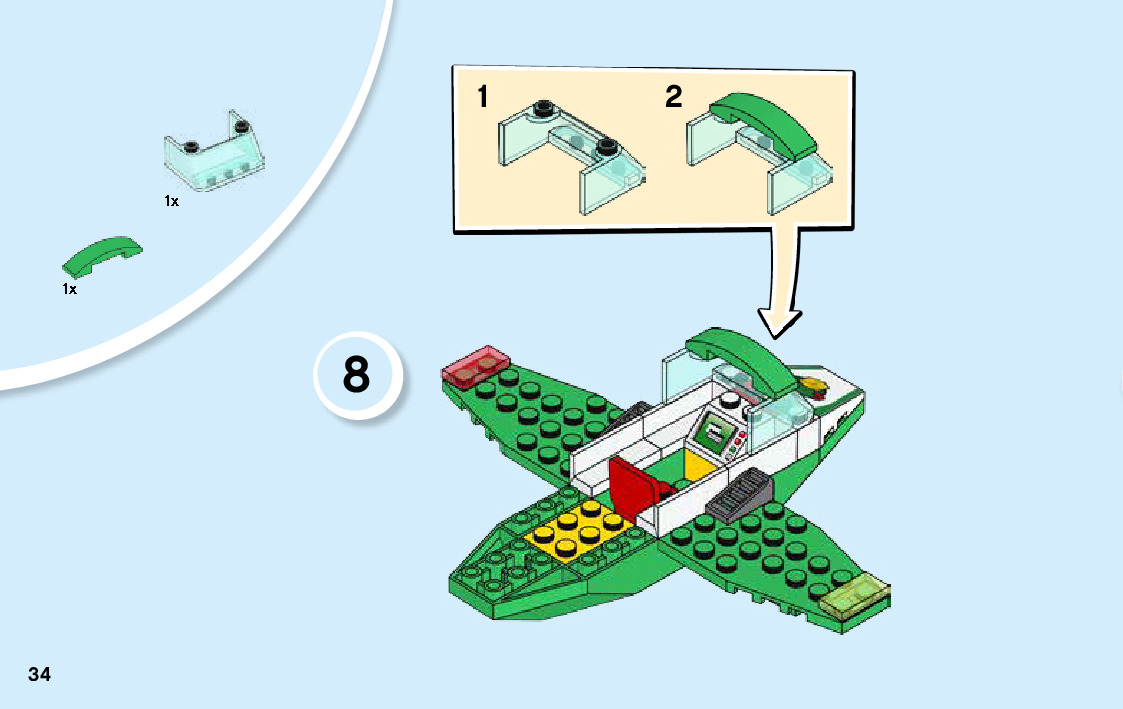 1x

1x

1

2

8

34