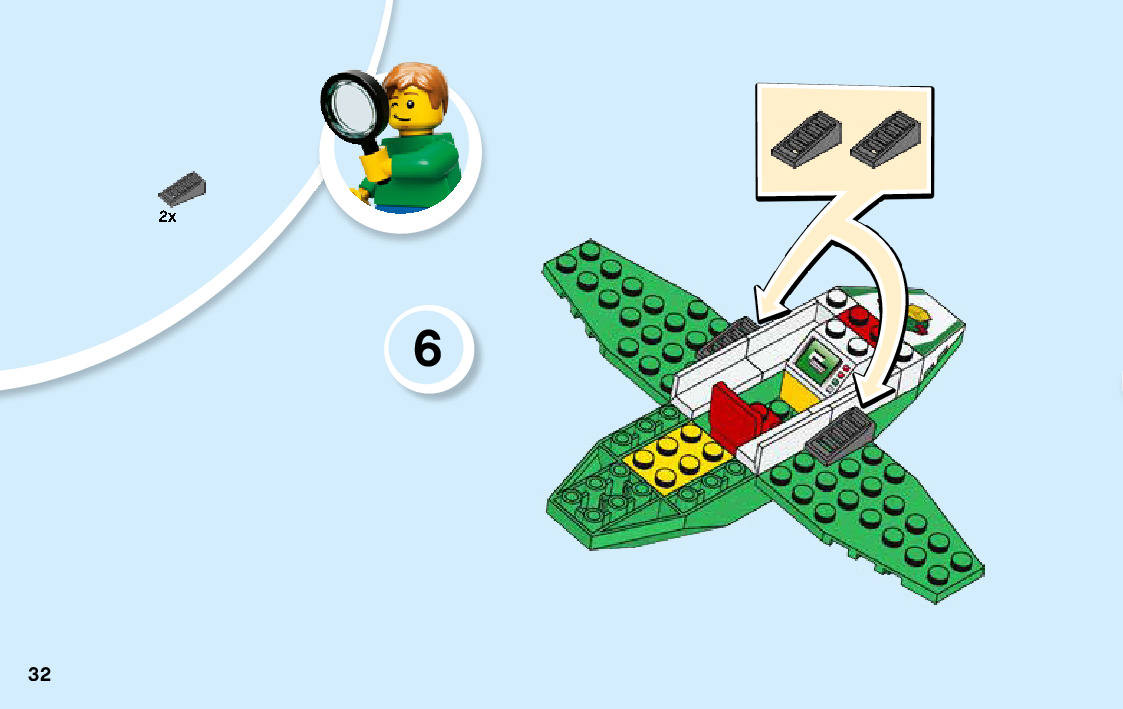 2x

6

32