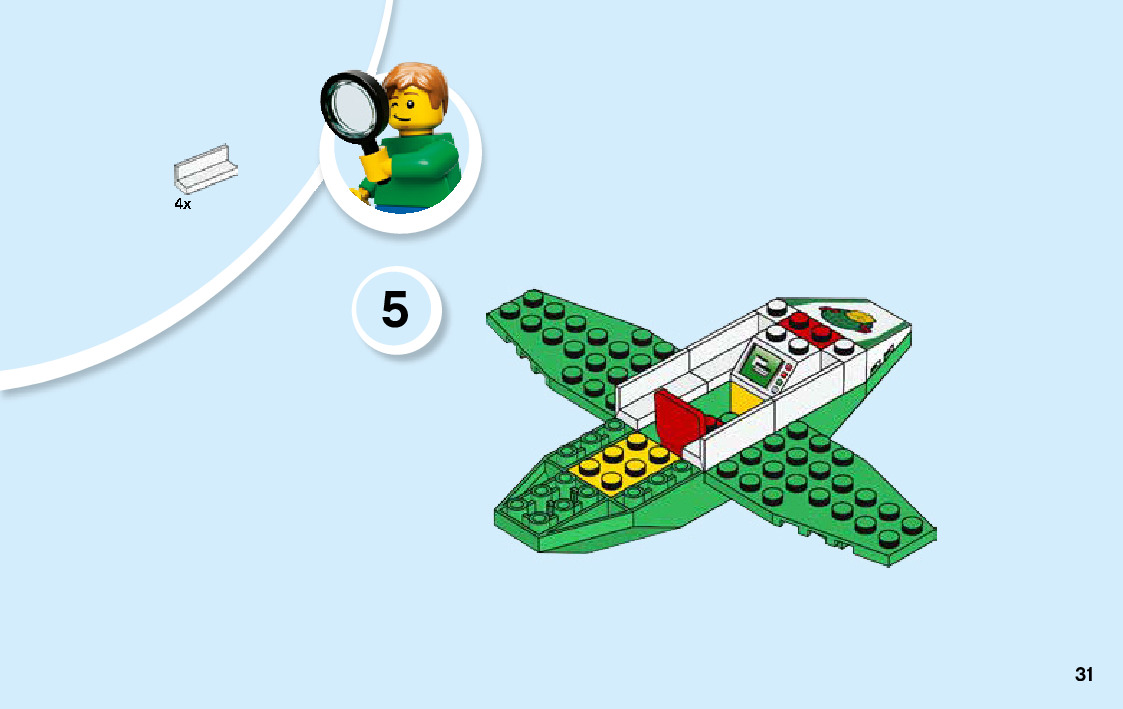 4x

5

31