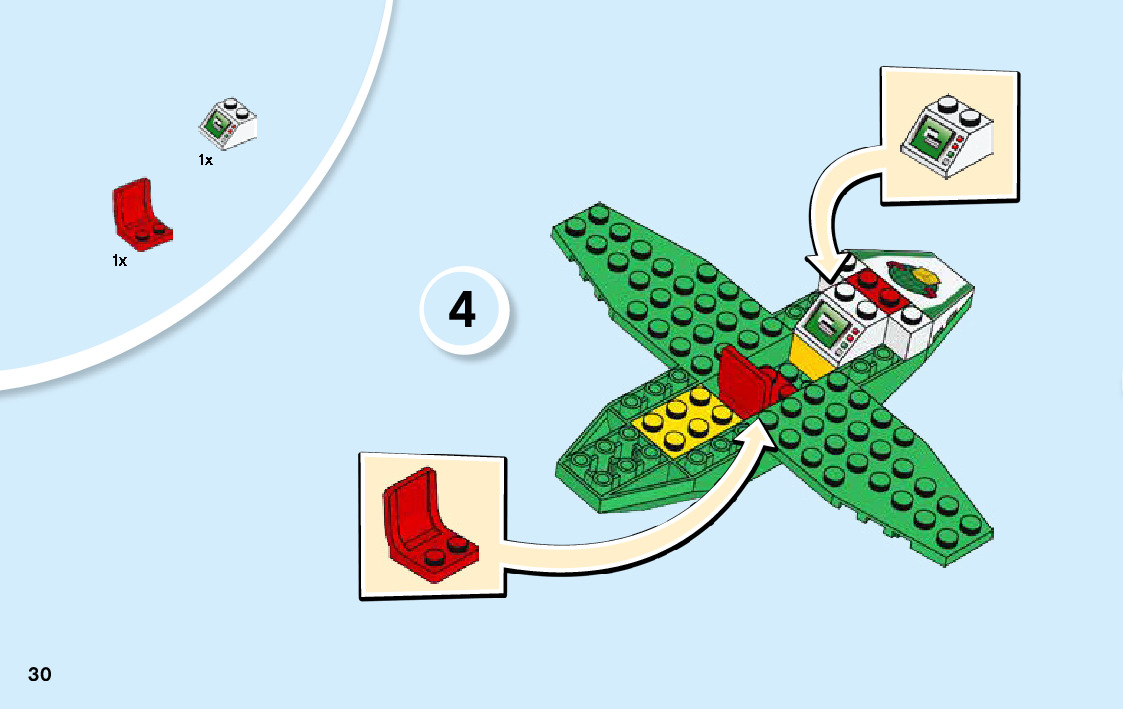 1x

1x

4

30