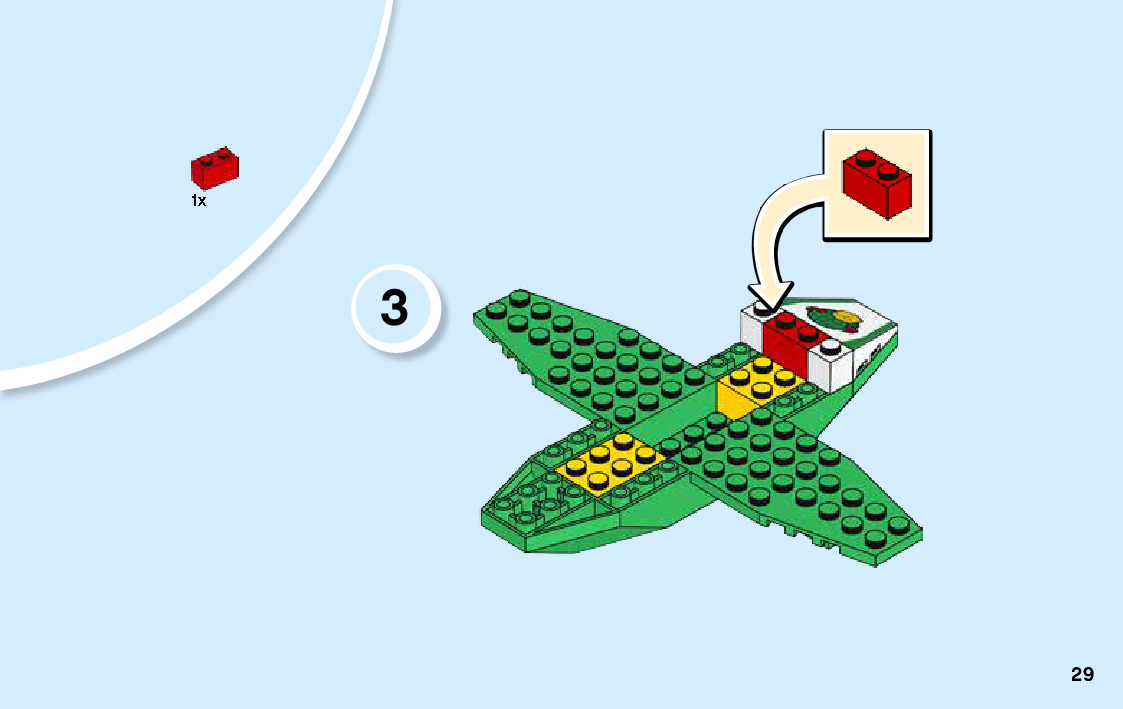 1x

3

29