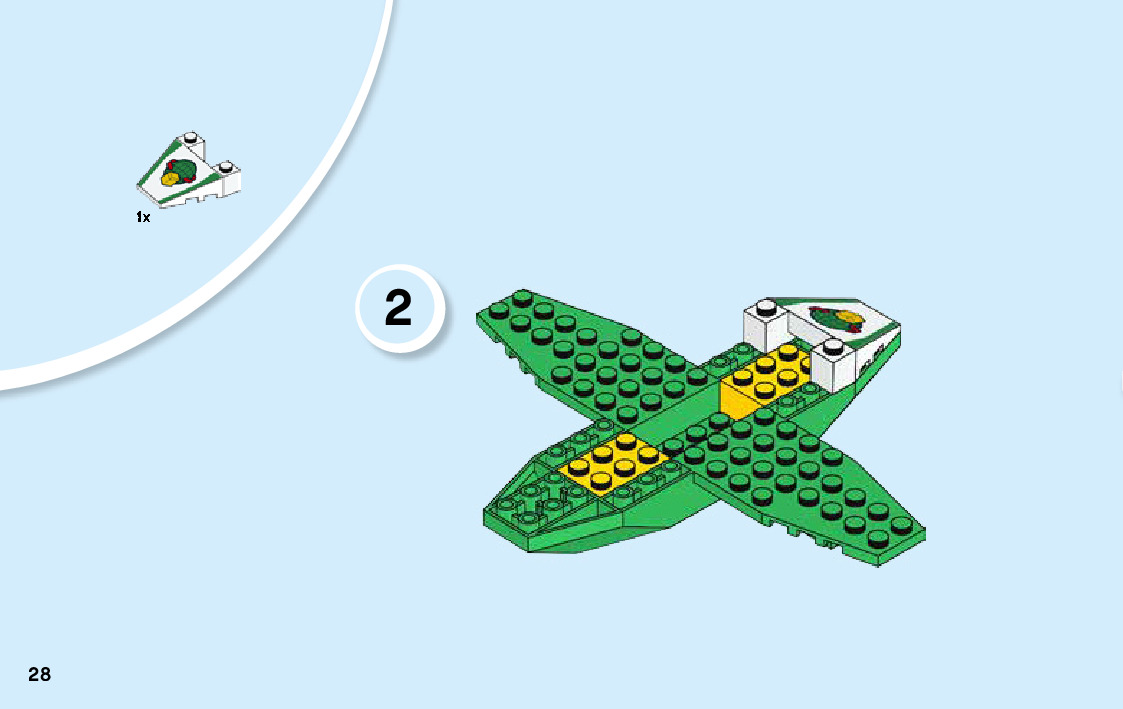 1x

2

28