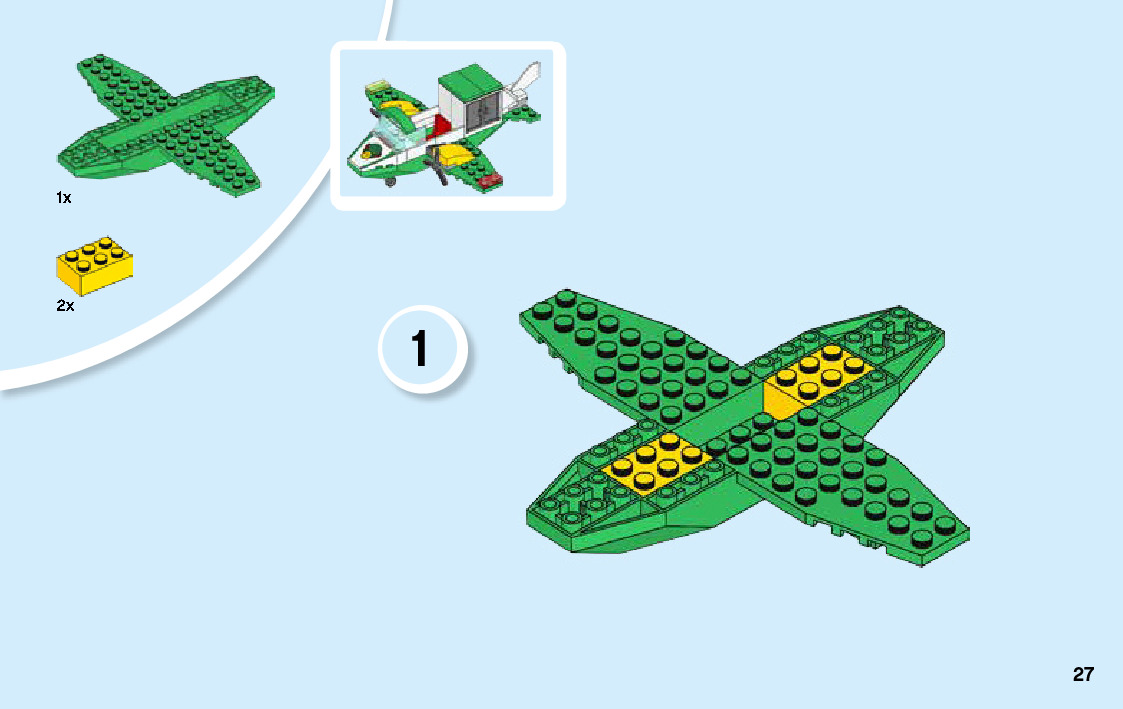 1x

2x

1

27