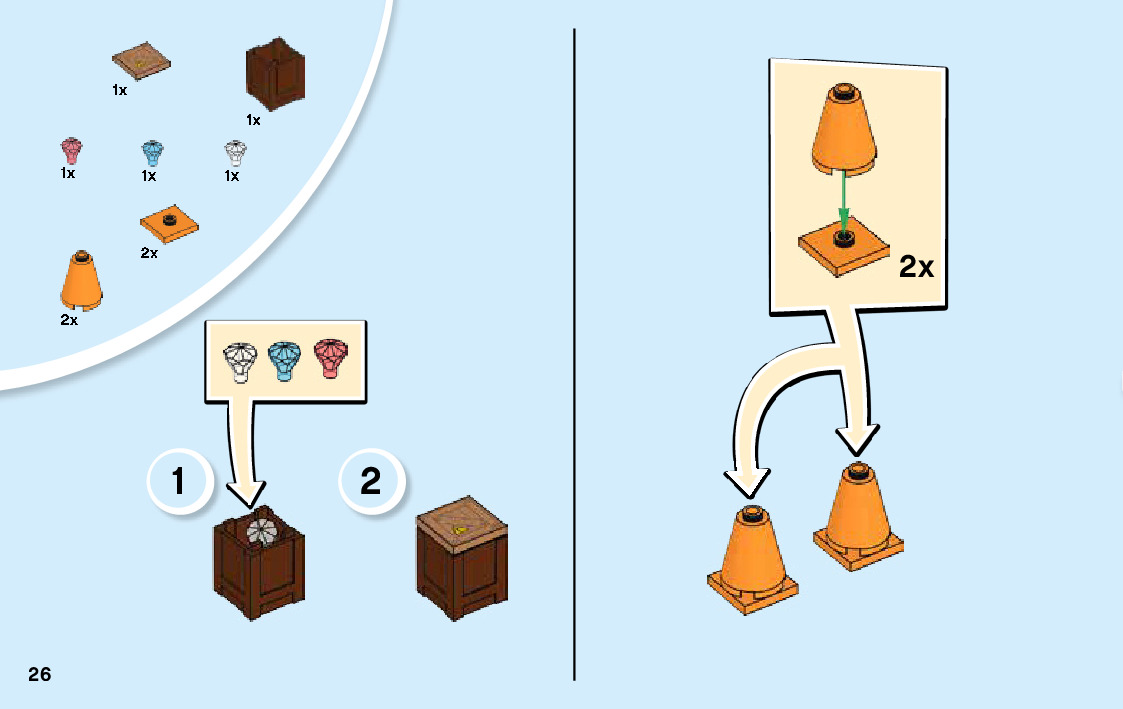 1x

1x

1x

1x

1x

2x

2x

1

2

2x

26