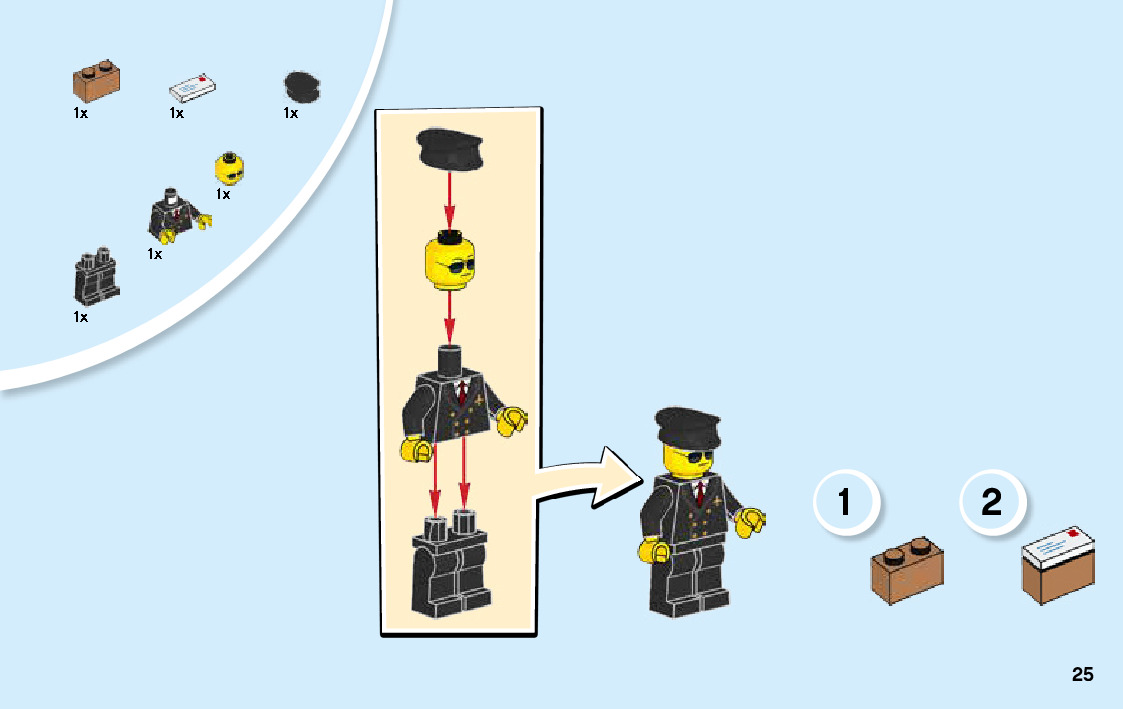 1x 1x 1x

1x

1x

1x

1

2

25