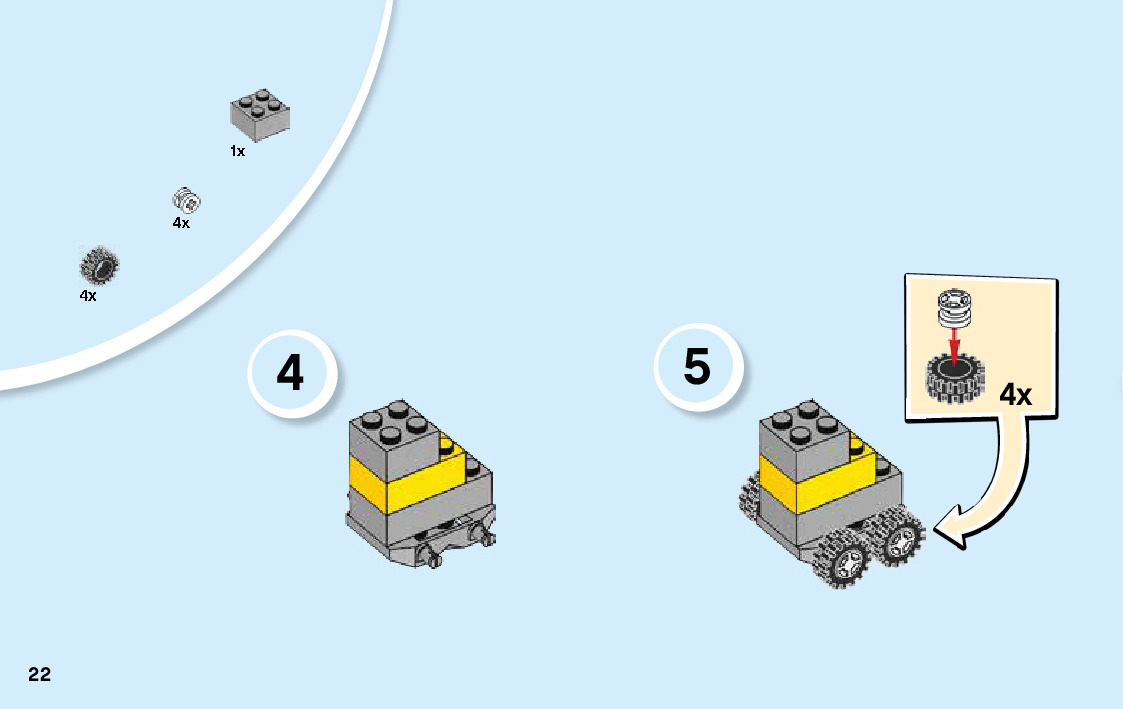 1x

4x

4x

4

5

4x

22