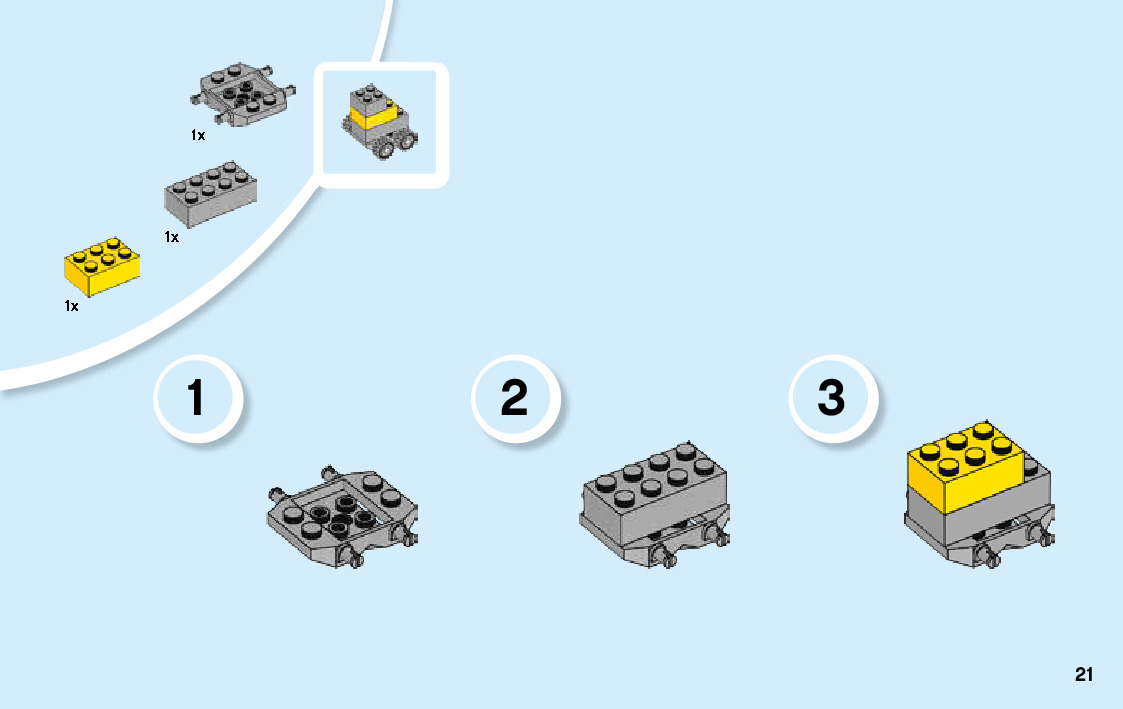 1x

1x

1x

1

2

3

21