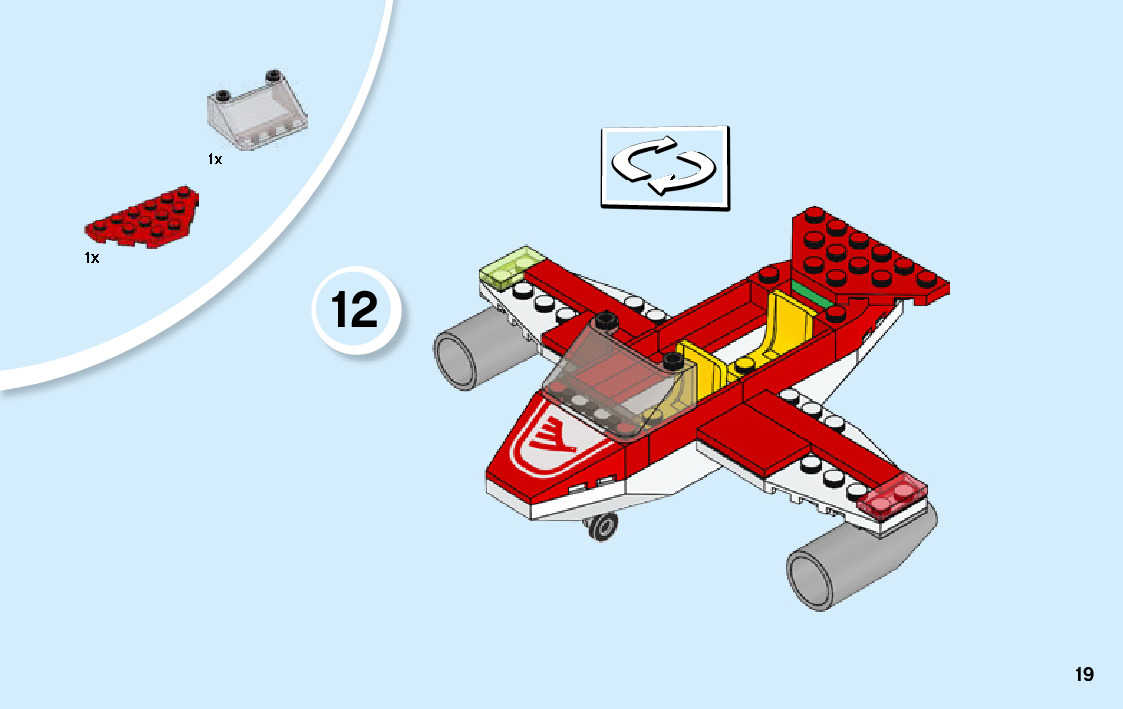 1x

1x

12

19