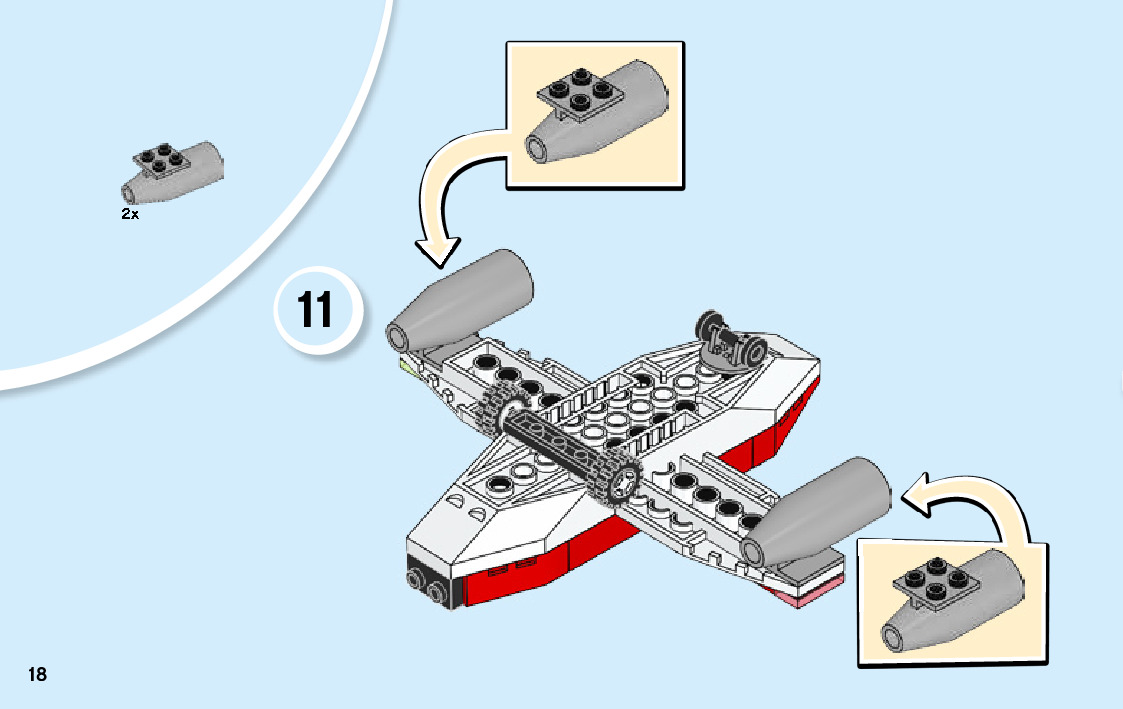 2x

11

18