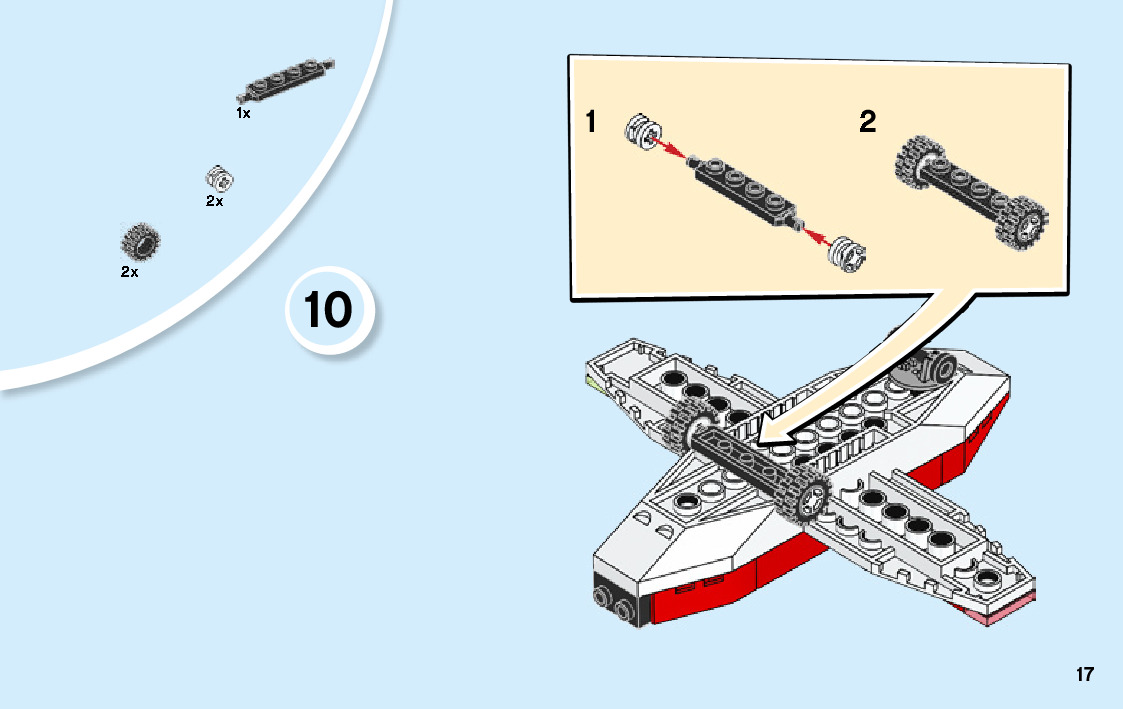 1x

2x

2x

10

1

2

17