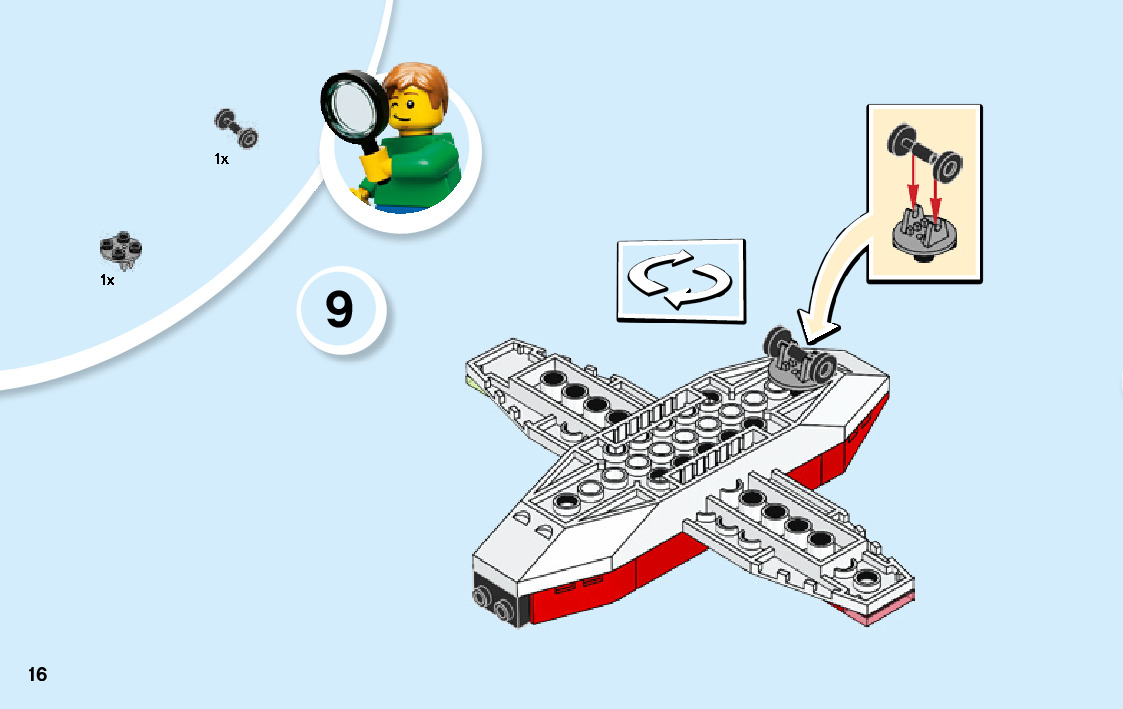 1x

1x

9

16