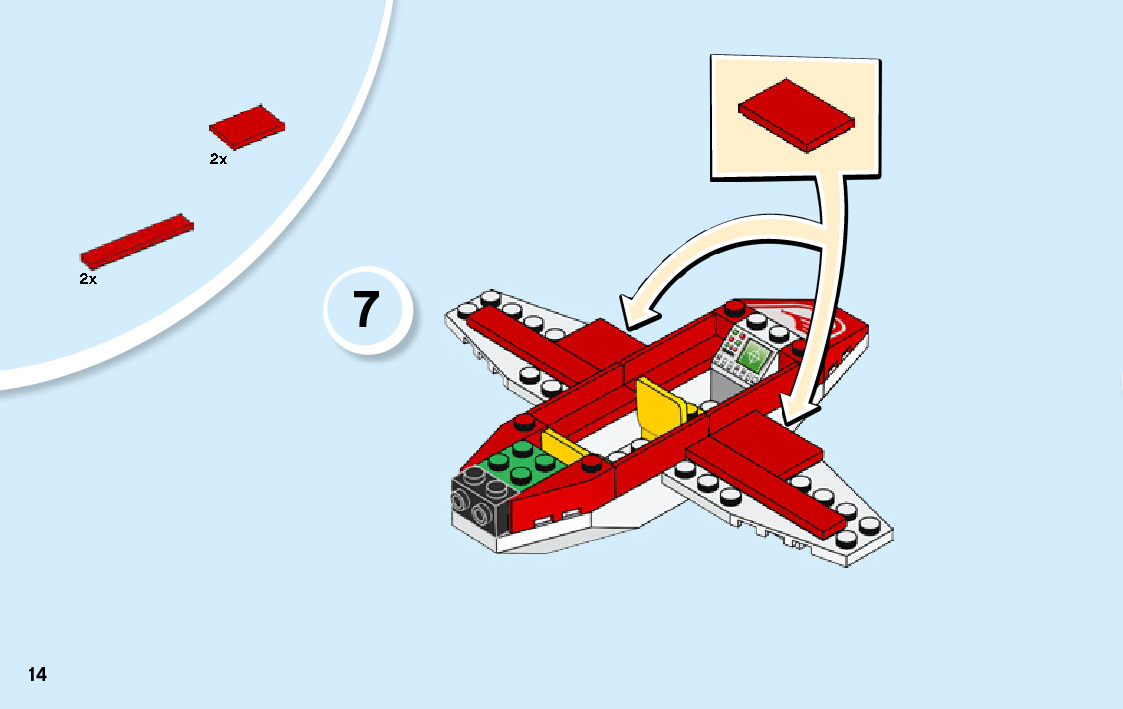 2x

2x

7

14