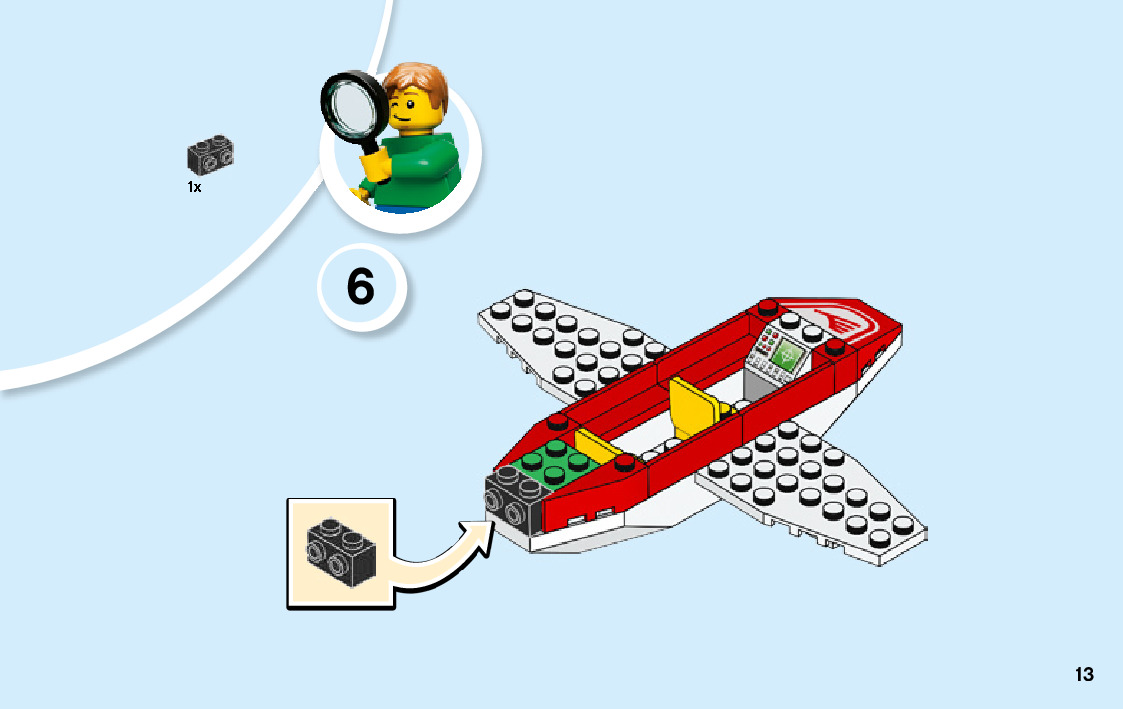 1x

6

13