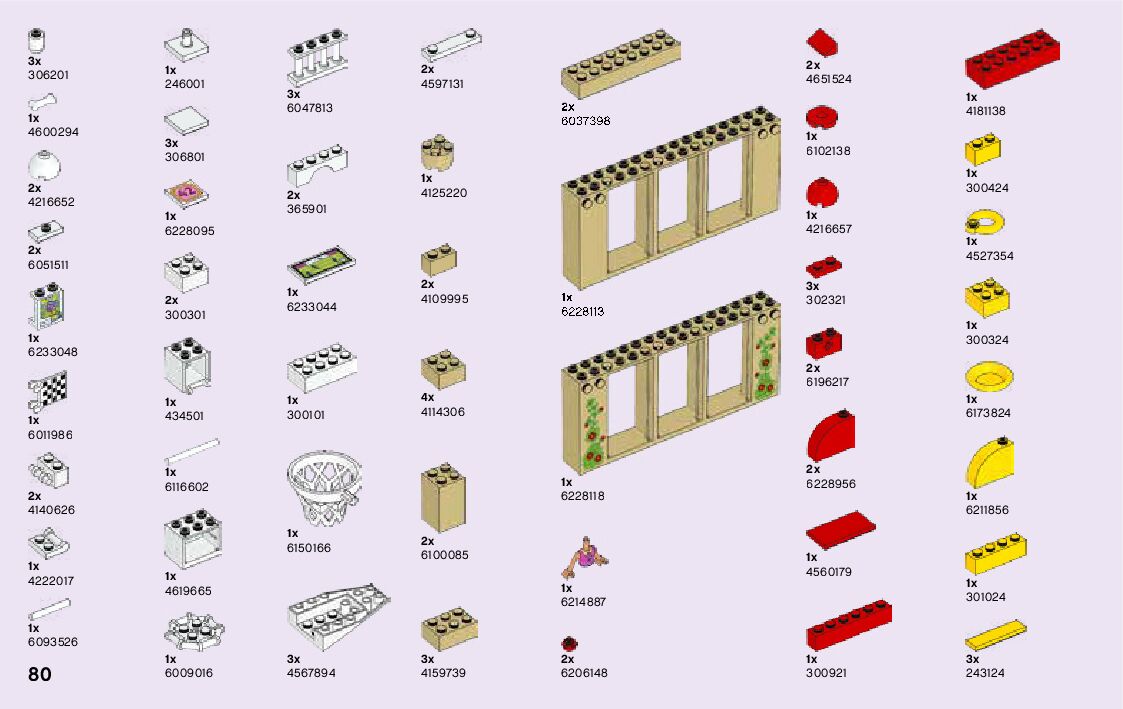 3x
306201

1x
4600294

2x
4216652

2x
6051511

1x
6233048

1x
6011986

2x
4140626

1x
4222017

1x
6093526

80

1x
246001

3x
306801

1x
6228095

2x
300301

1x
434501

1x
6116602

1x
4619665

1x
6009016

3x
6047813

2x
365901

1x
6233044

1x
300101

1x
6150166

3x
4567894

2x
4597131

1x
4125220

2x
4109995

4x
4114306

2x
6100085

3x
4159739

2x
6037398

1x
6228113

1x
6228118

1x
6214887

2x
6206148

2x
4651524

1x
6102138

1x
4216657

3x
302321

2x
6196217

2x
6228956

1x
4560179

1x
300921

1x
4181138

1x
300424

1x
4527354

1x
300324

1x
6173824

1x
6211856

1x
301024

3x
243124