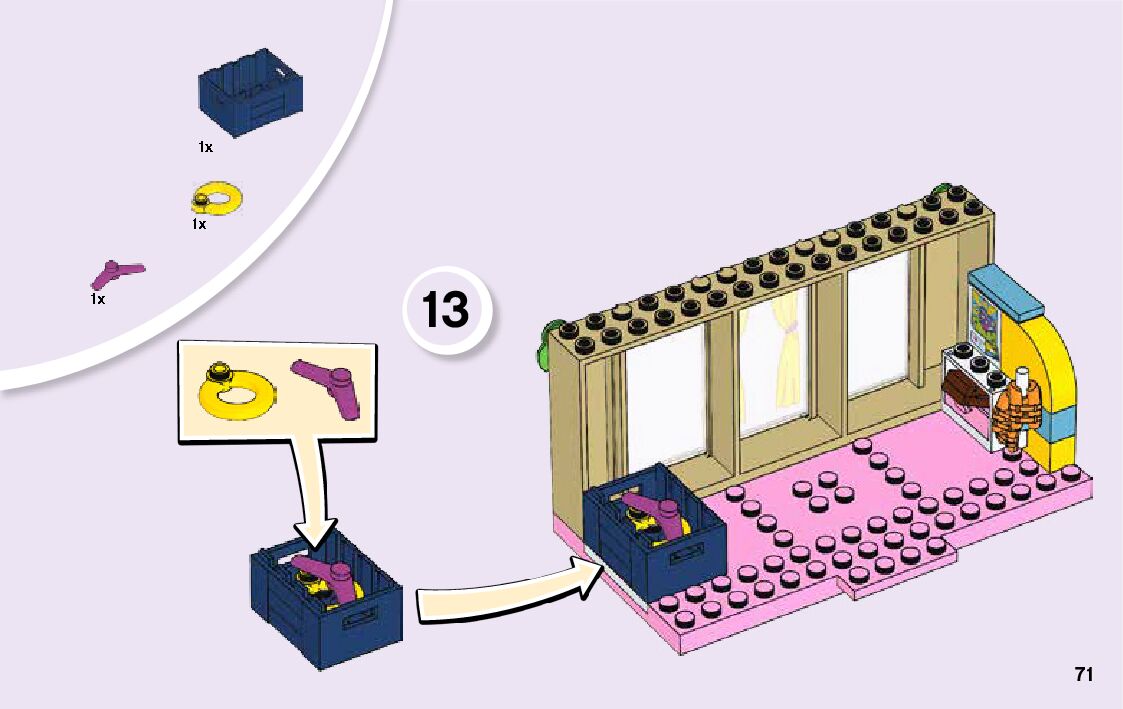 1x

1x

1x

13

71