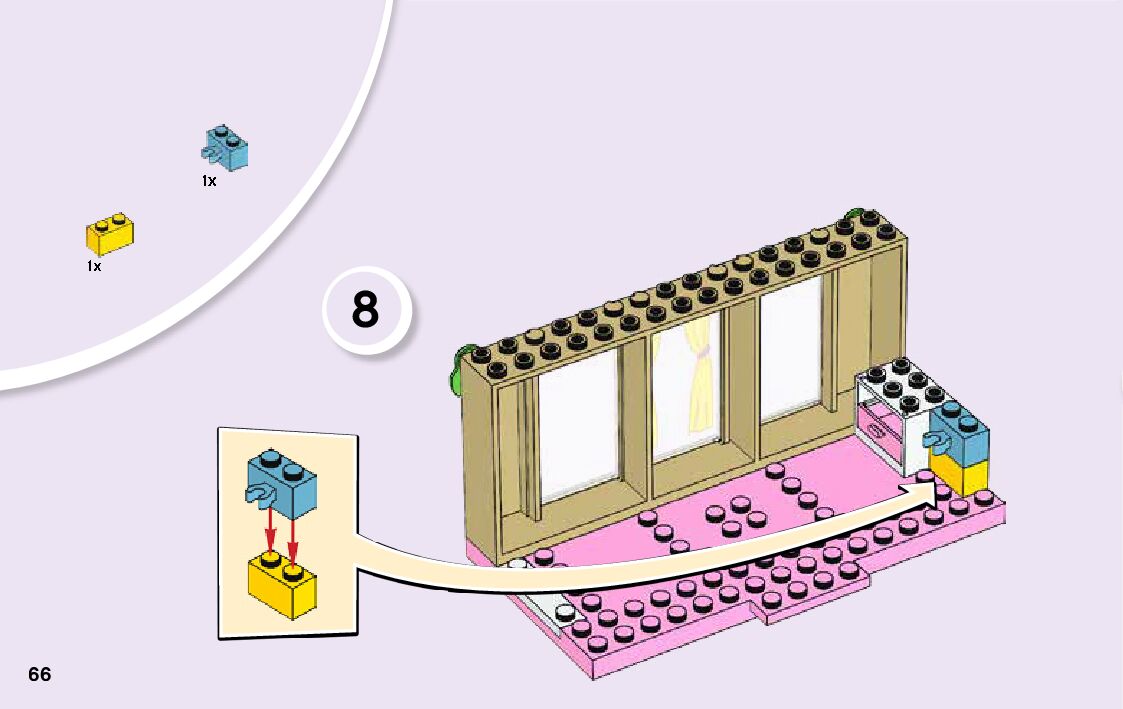 1x

1x

8

66