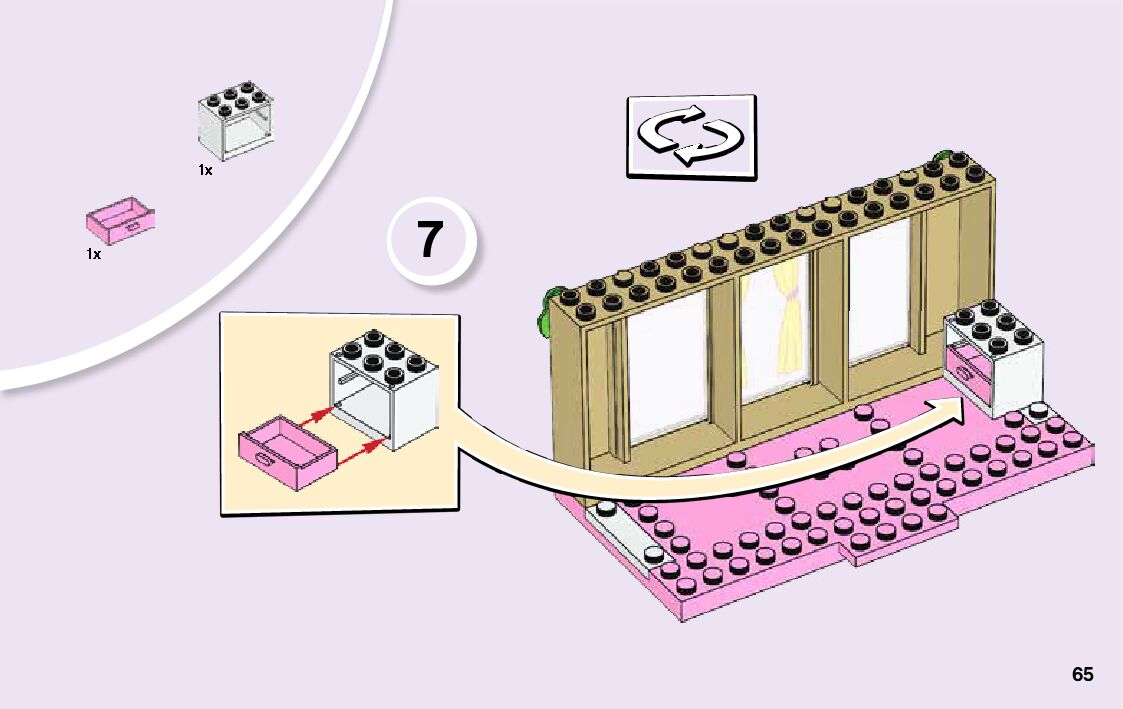 1x

1x

7

65