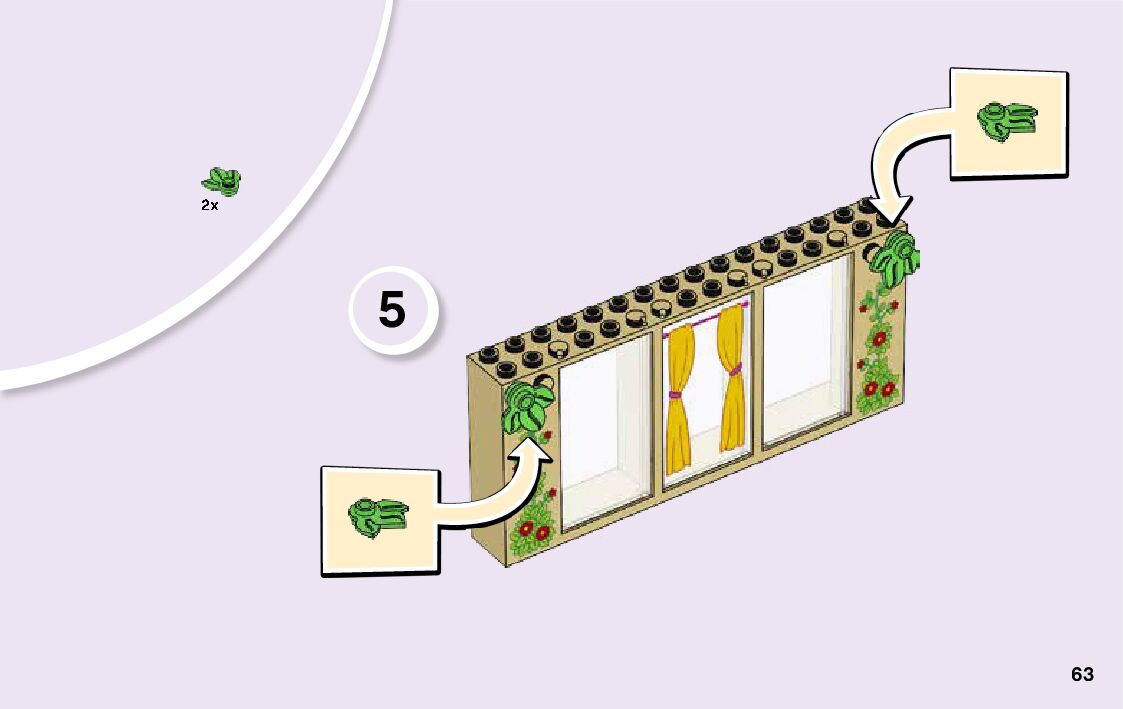 2x

5

63