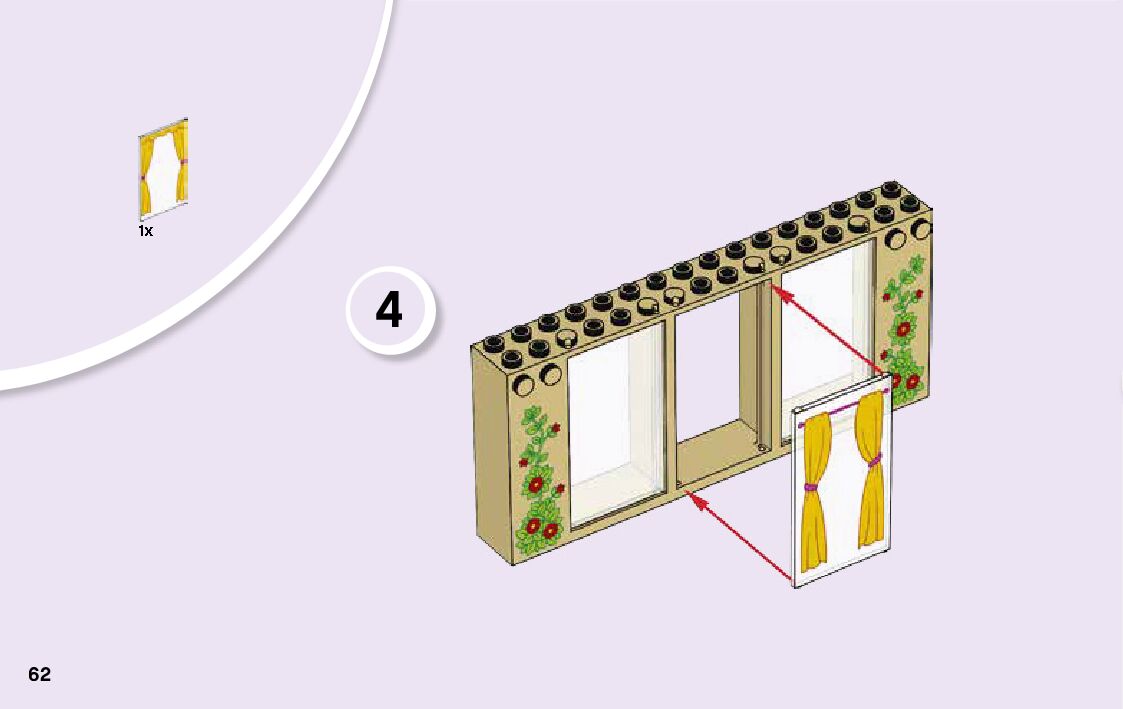 1x

4

62