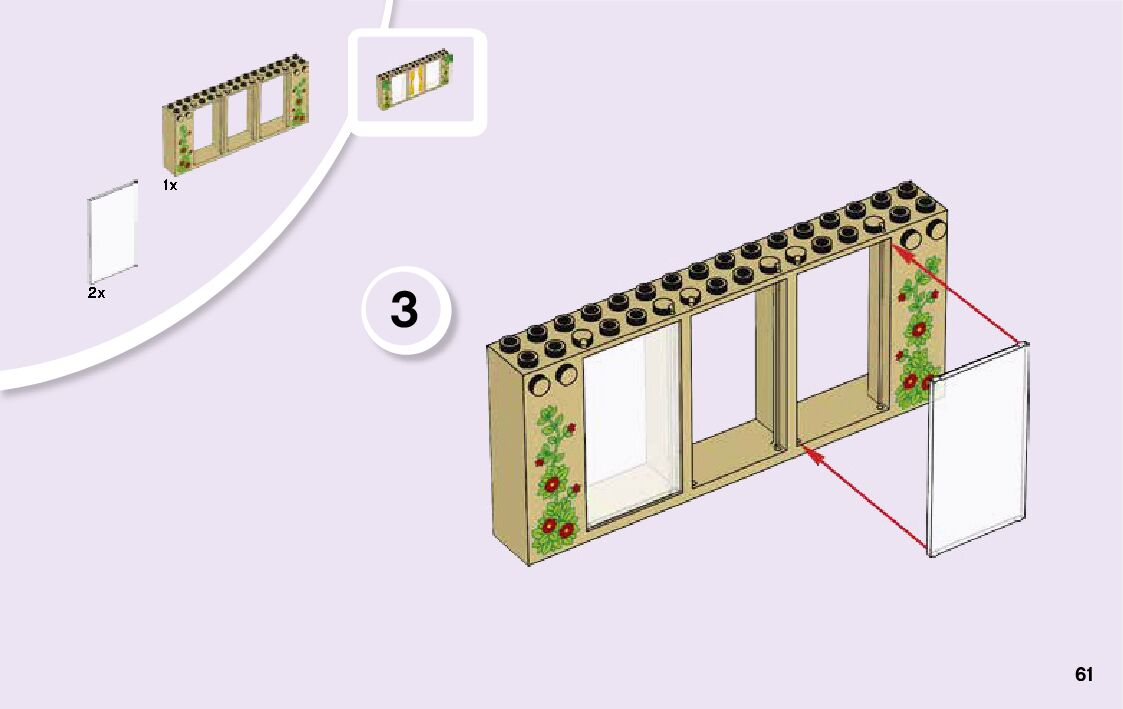 1x

2x

3

61