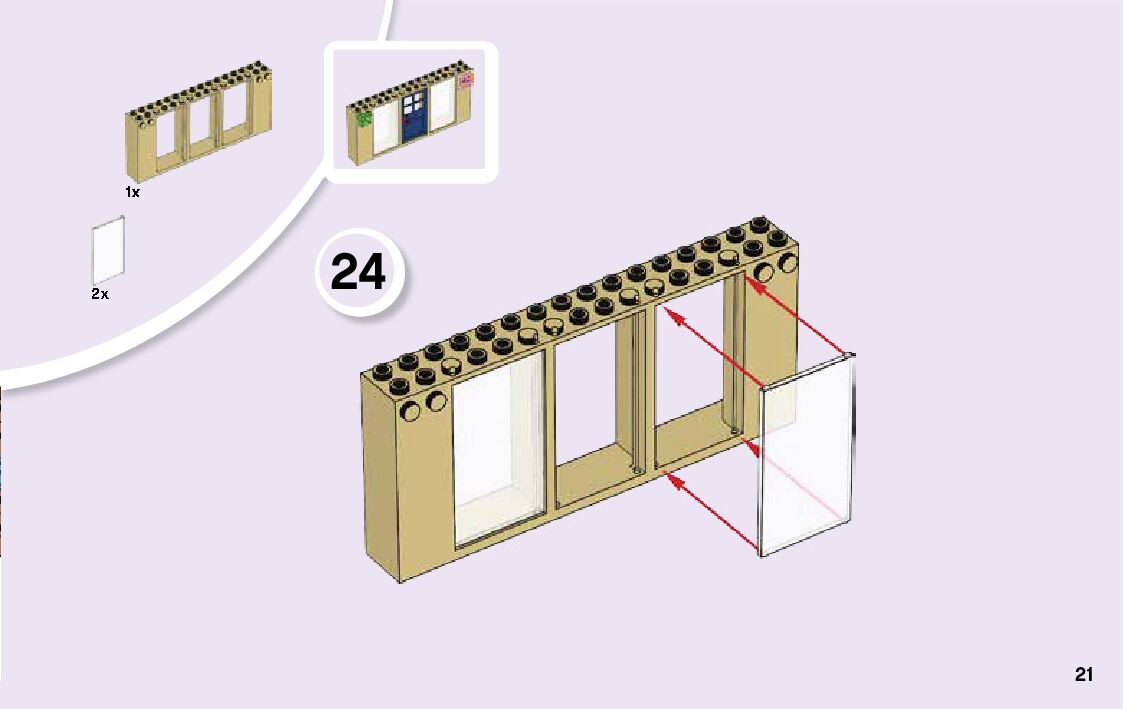 1x

2x

24

21