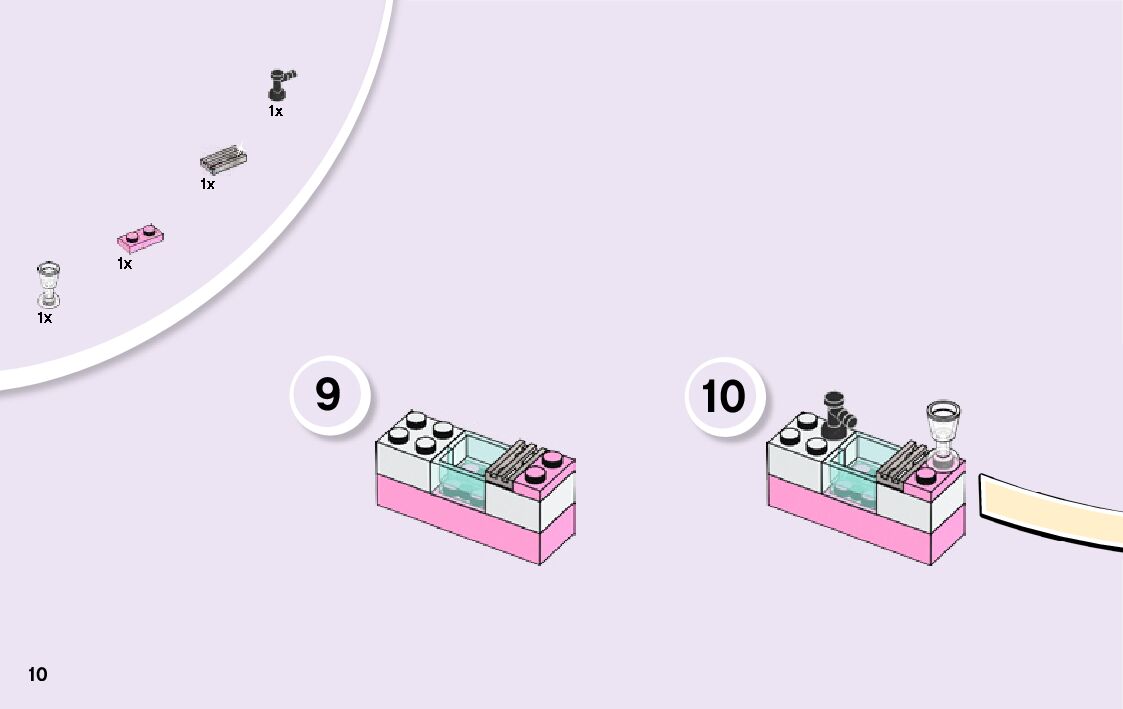 1x

1x

1x

1x

9

10

10