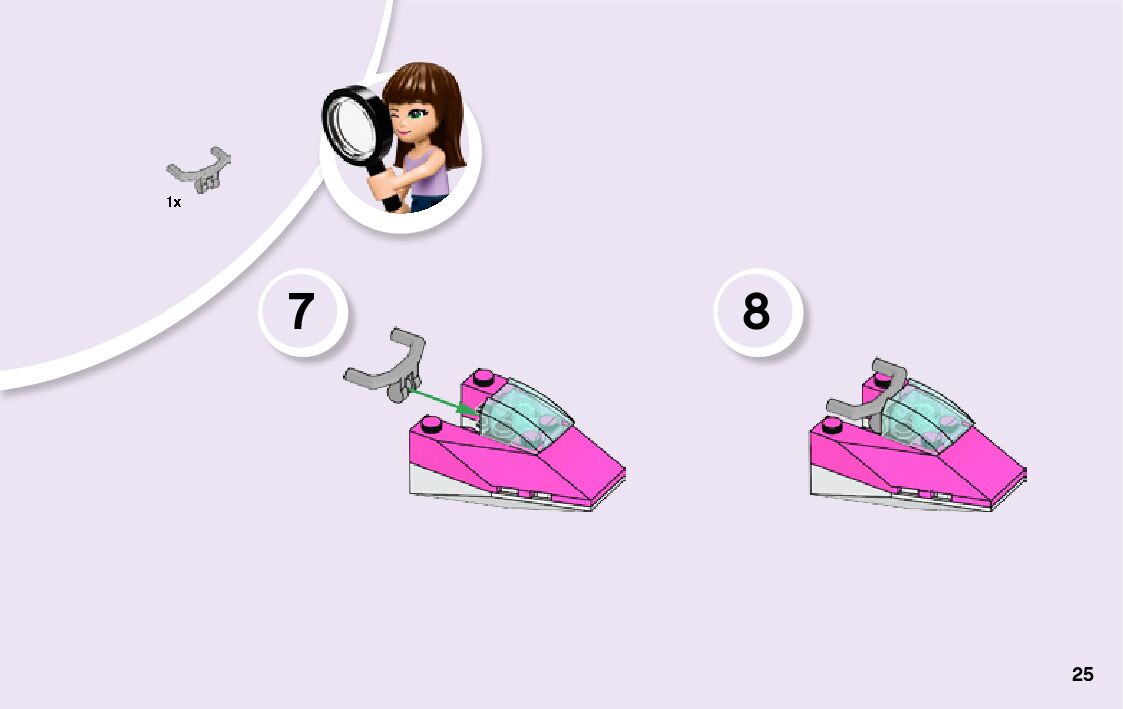 1x

7

8

25