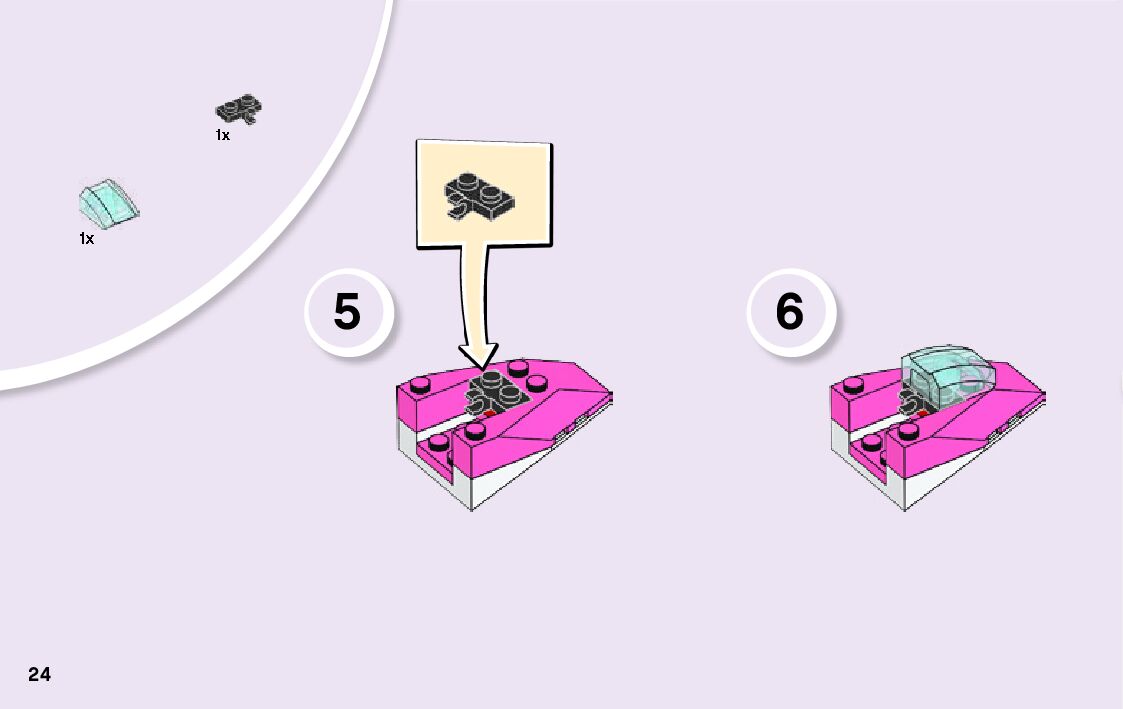 1x

1x

5

6

24