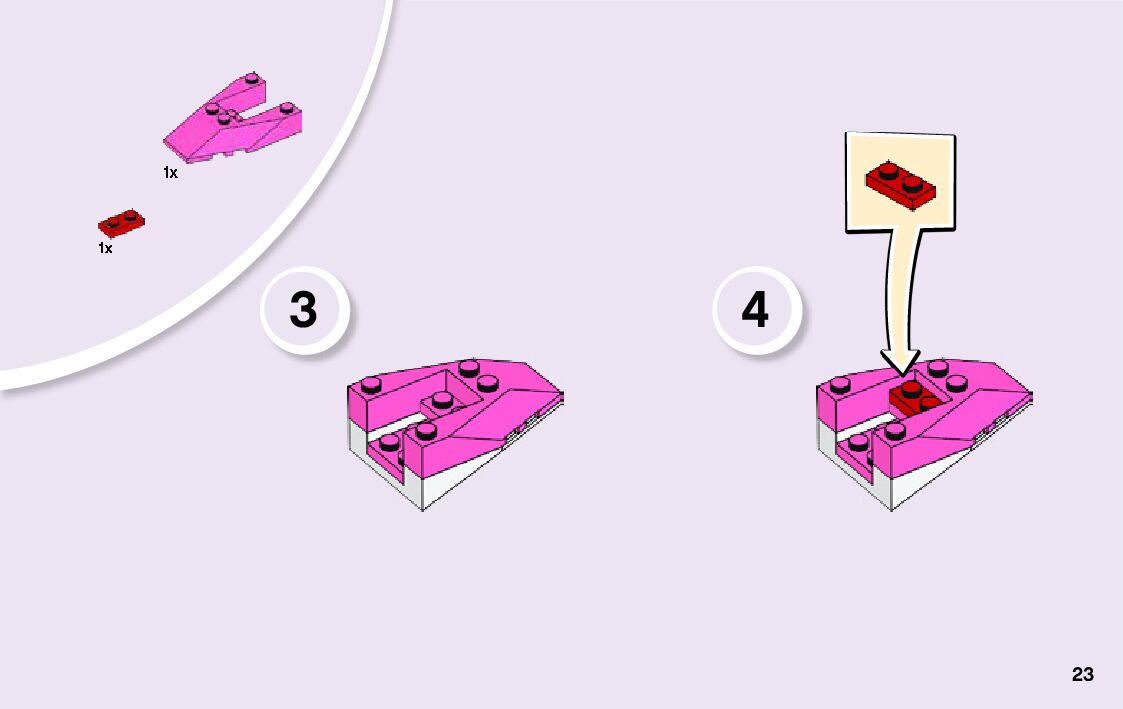 1x

1x

3

4

23