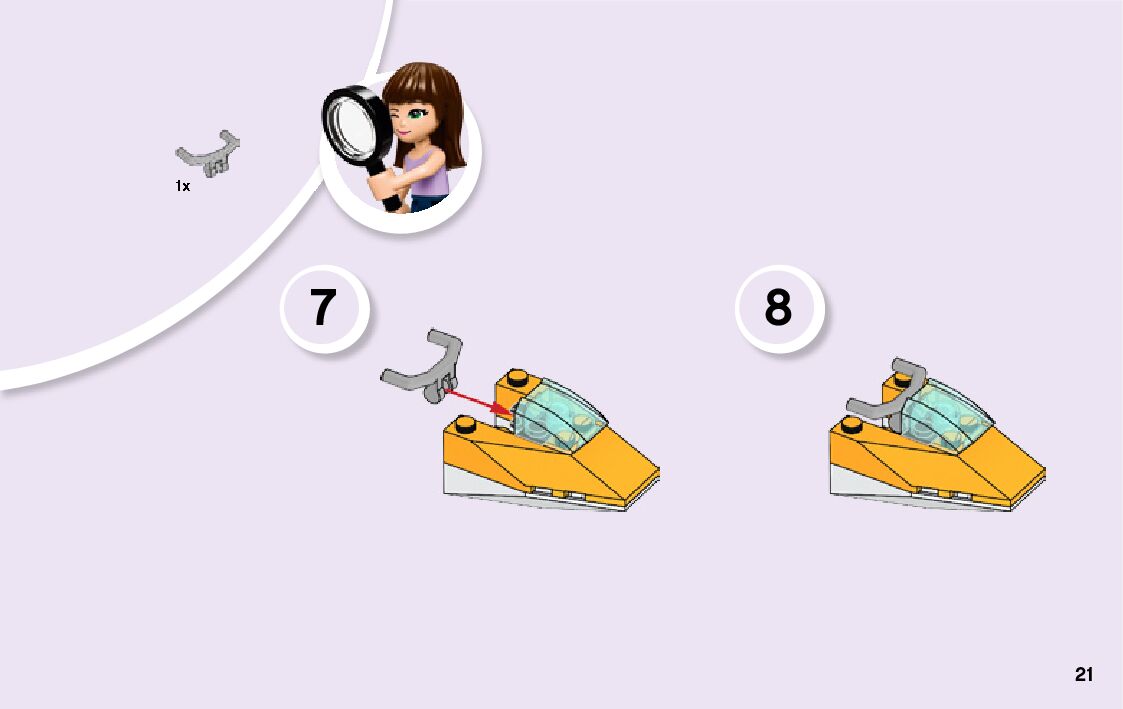 1x

7

8

21