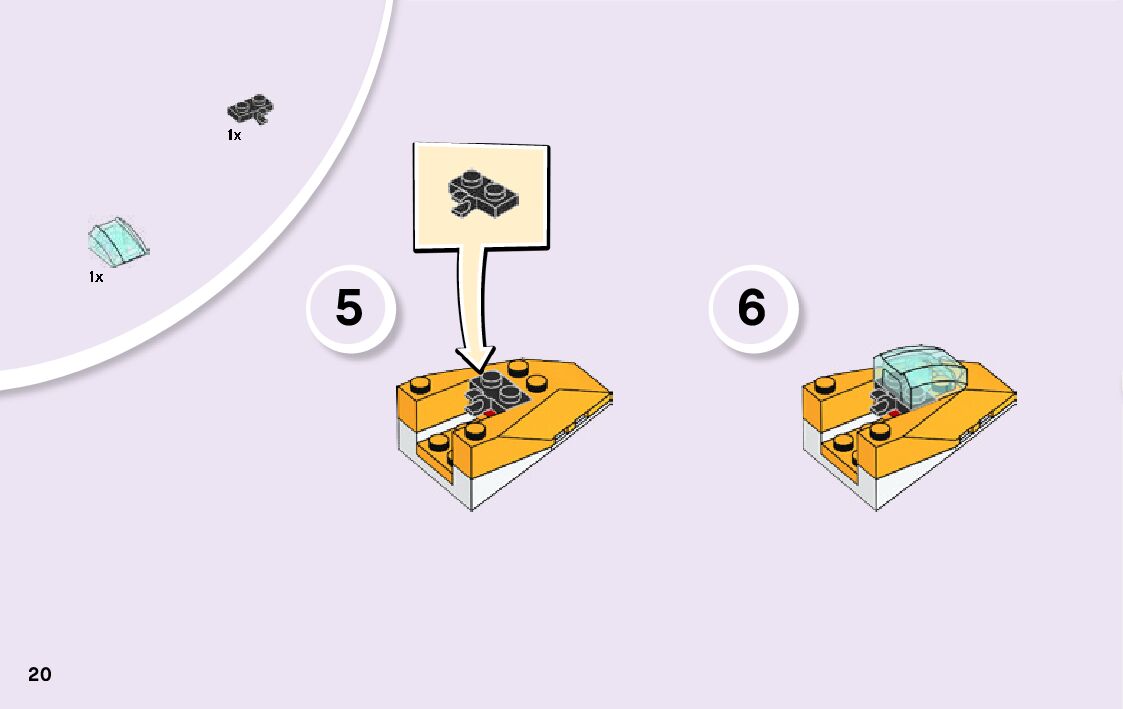 1x

1x

5

6

20