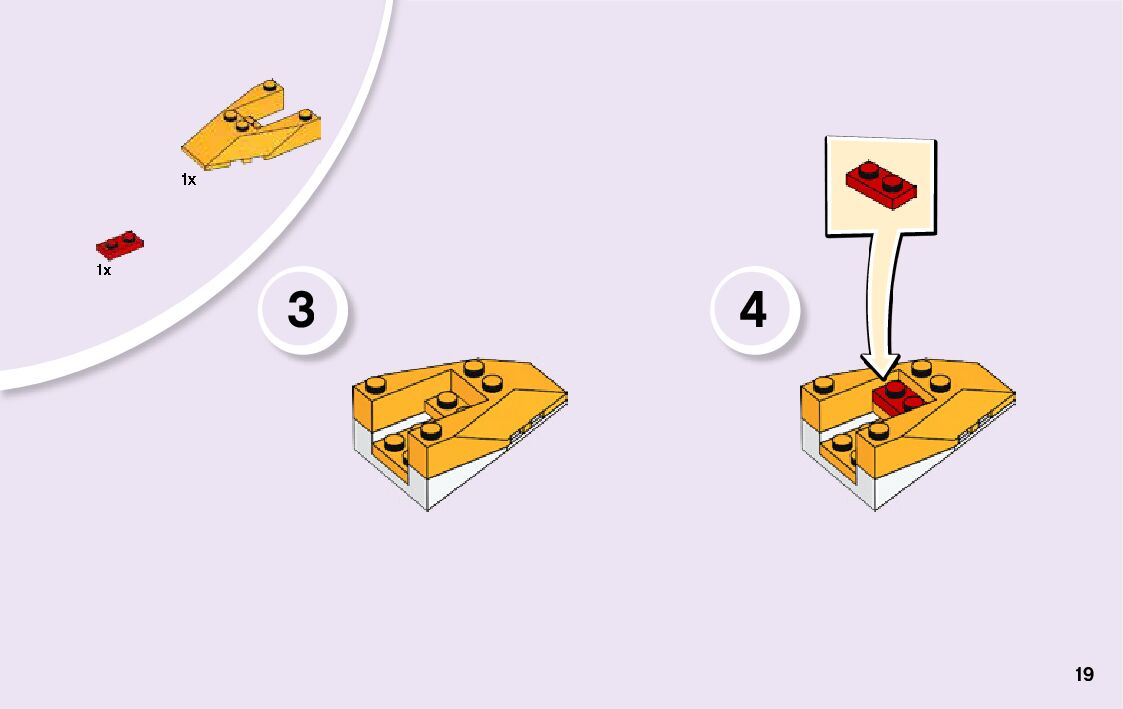 1x

1x

3

4

19