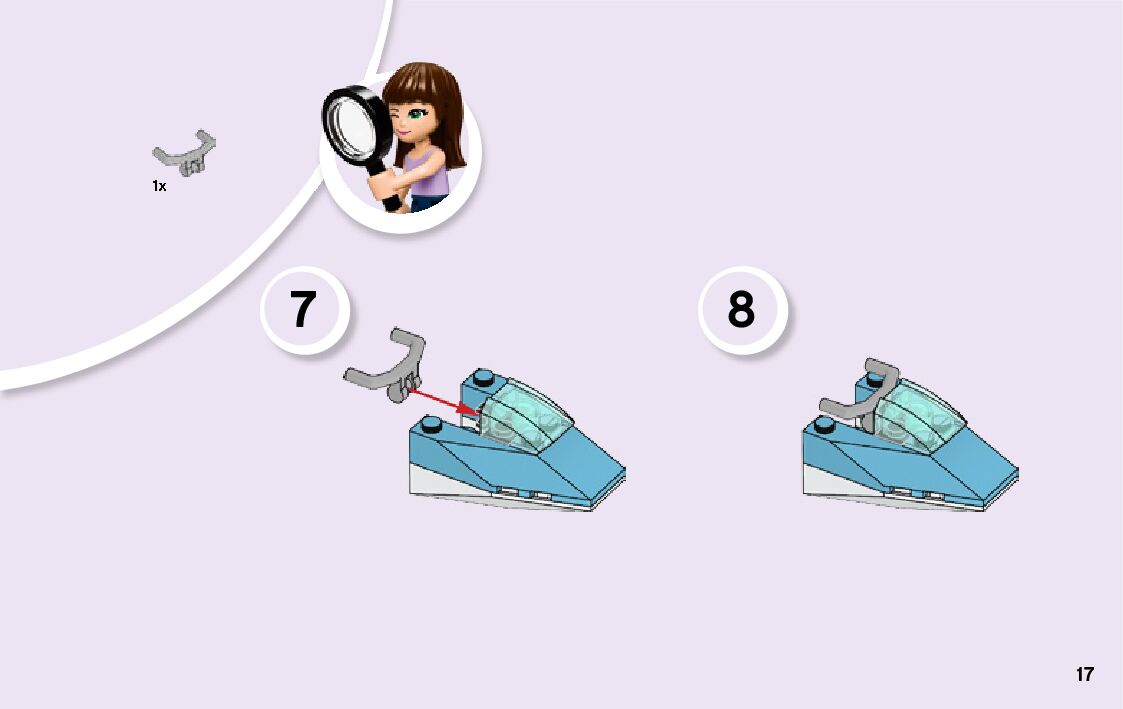 1x

7

8

17