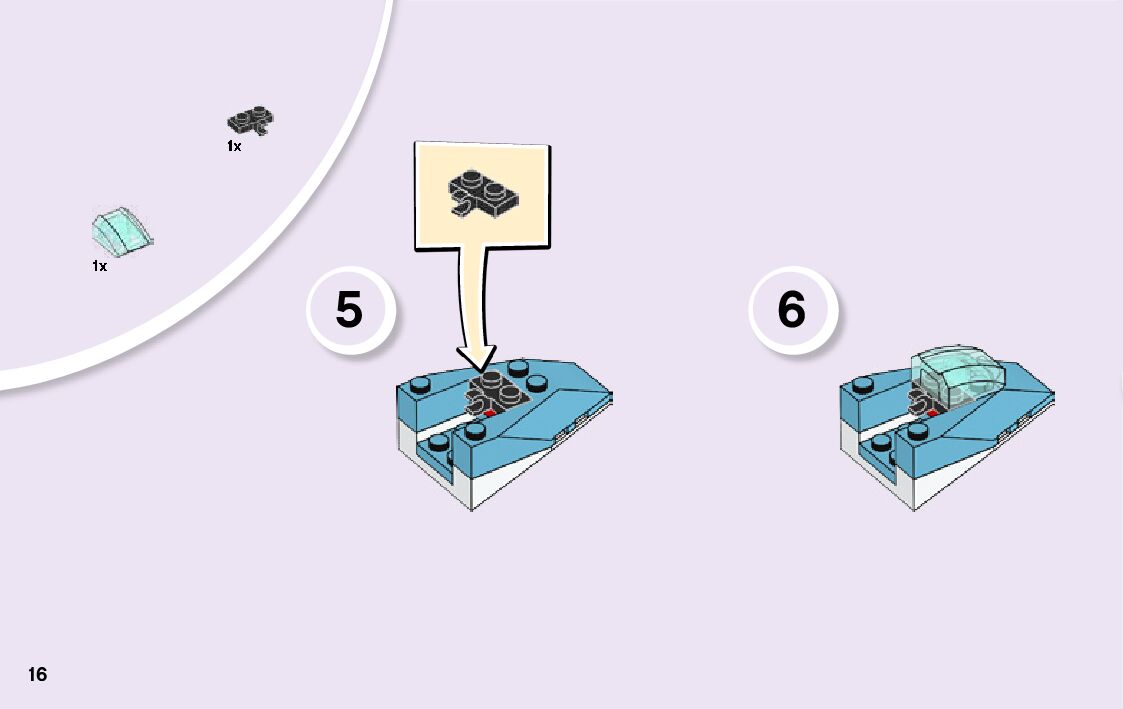 1x

1x

5

6

16