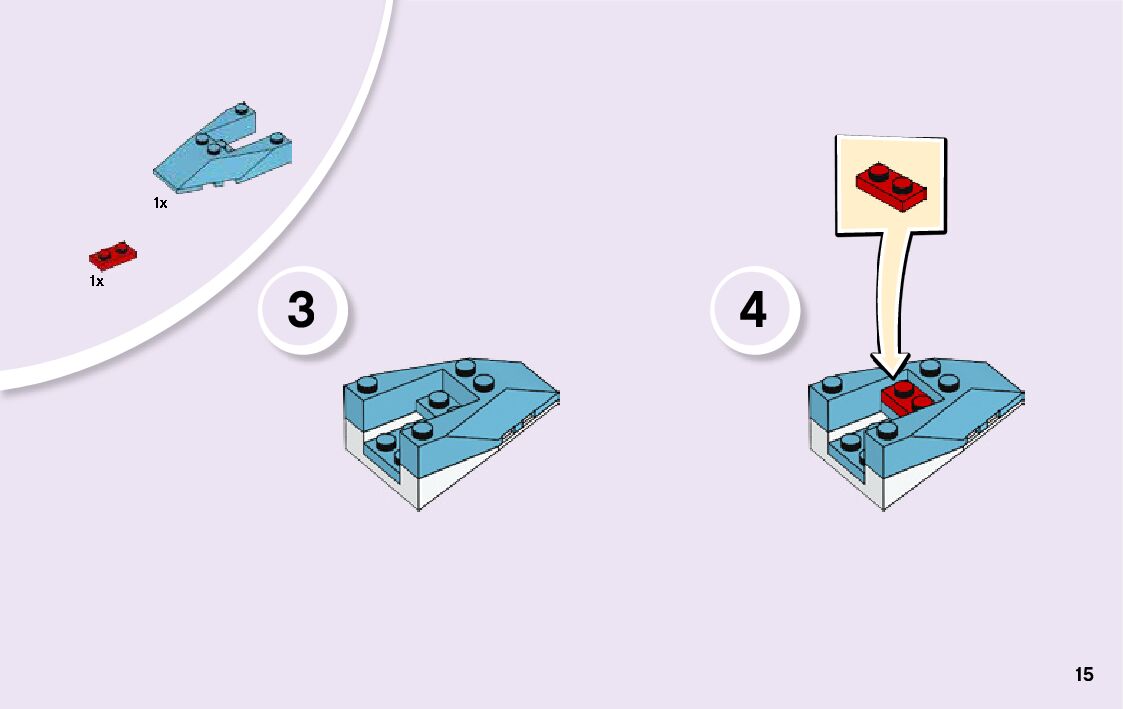 1x

1x

3

4

15