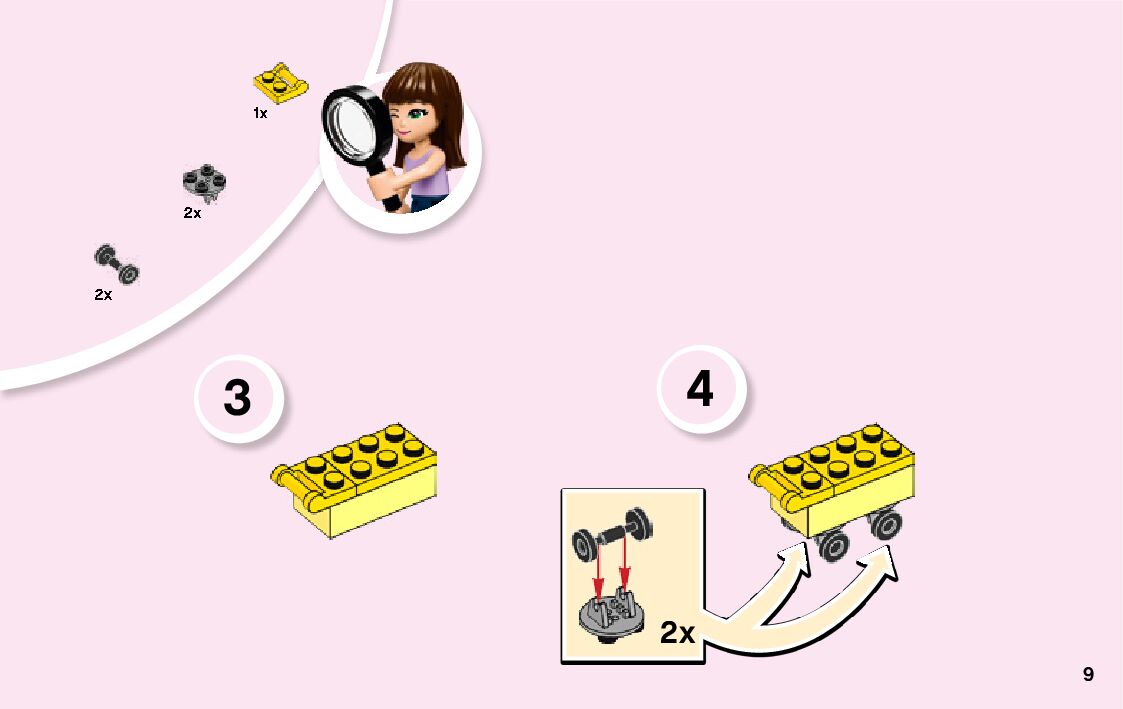 1x

2x

2x

3

4

2x

9