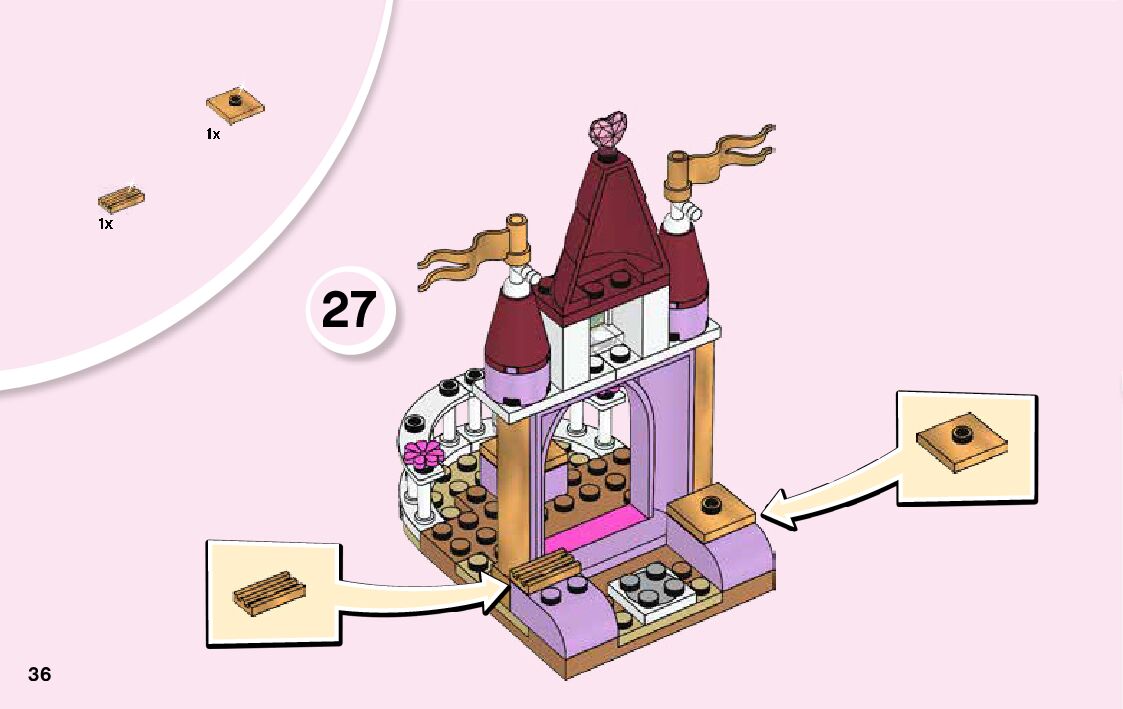 1x

1x

27

36