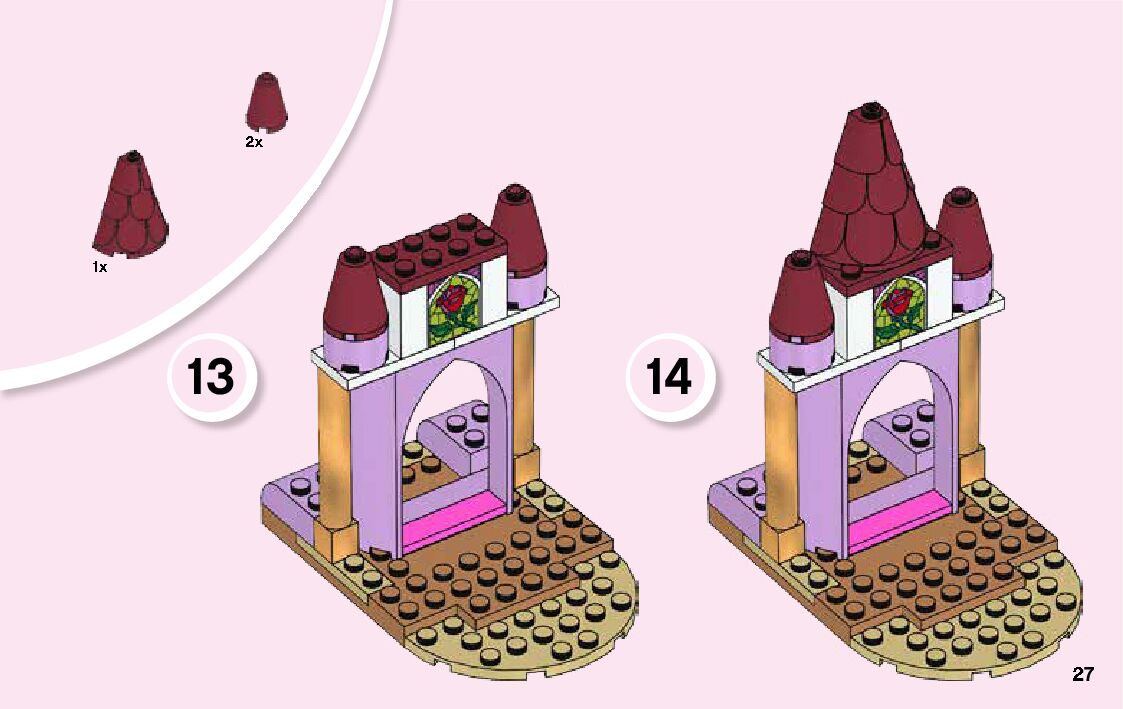 2x

1x

13

14

27