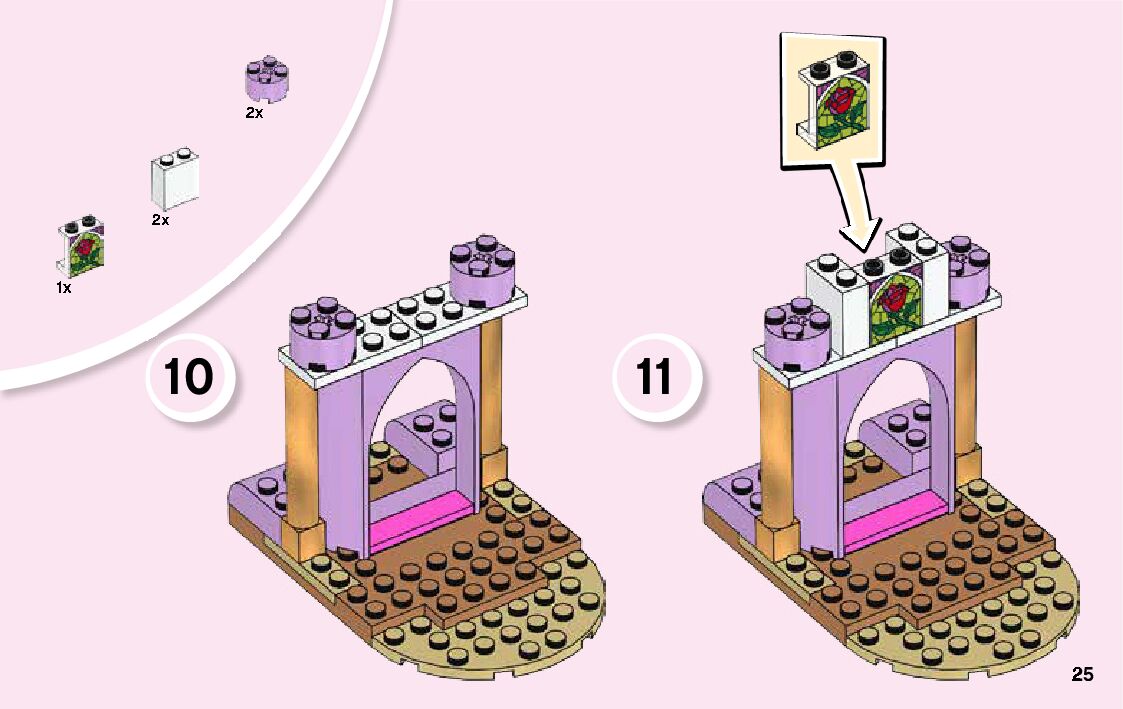 2x

2x

1x

10

11

25