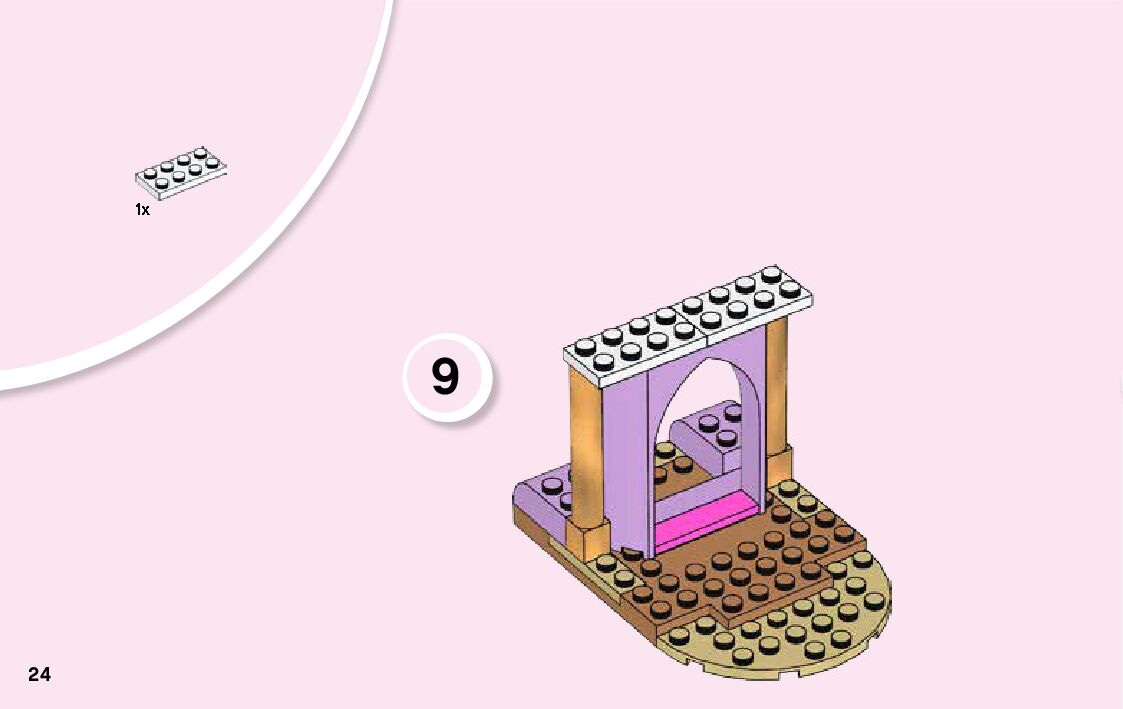 1x

9

24