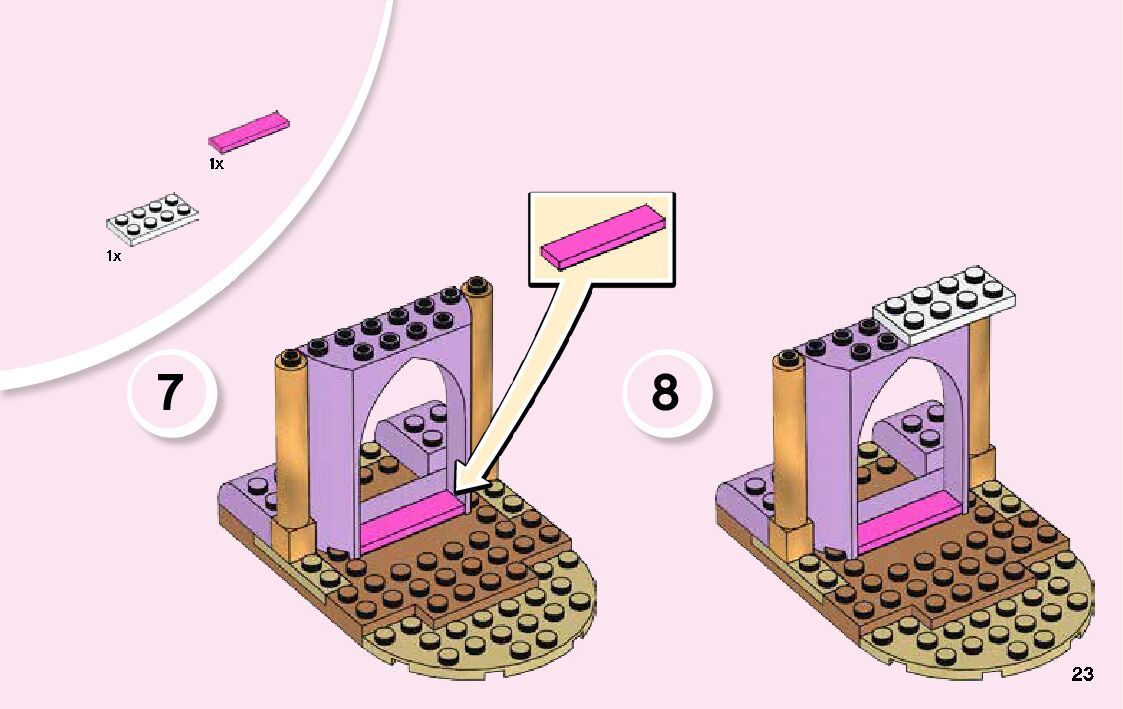 1x

1x

7

8

23