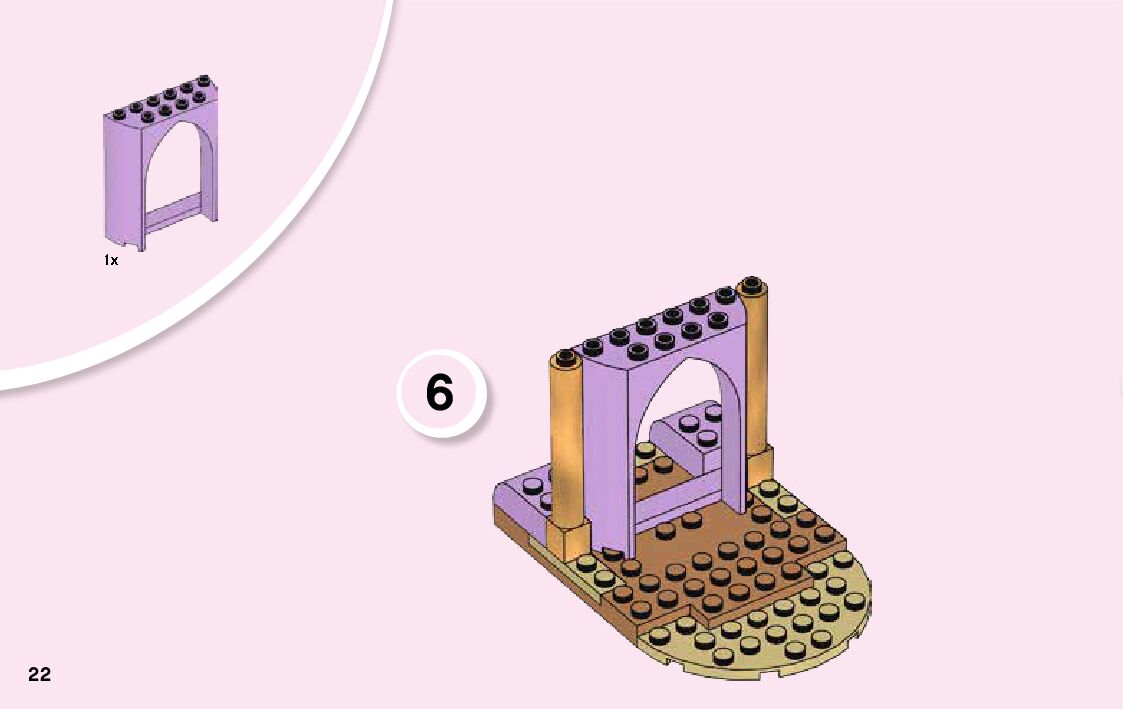 1x

6

22