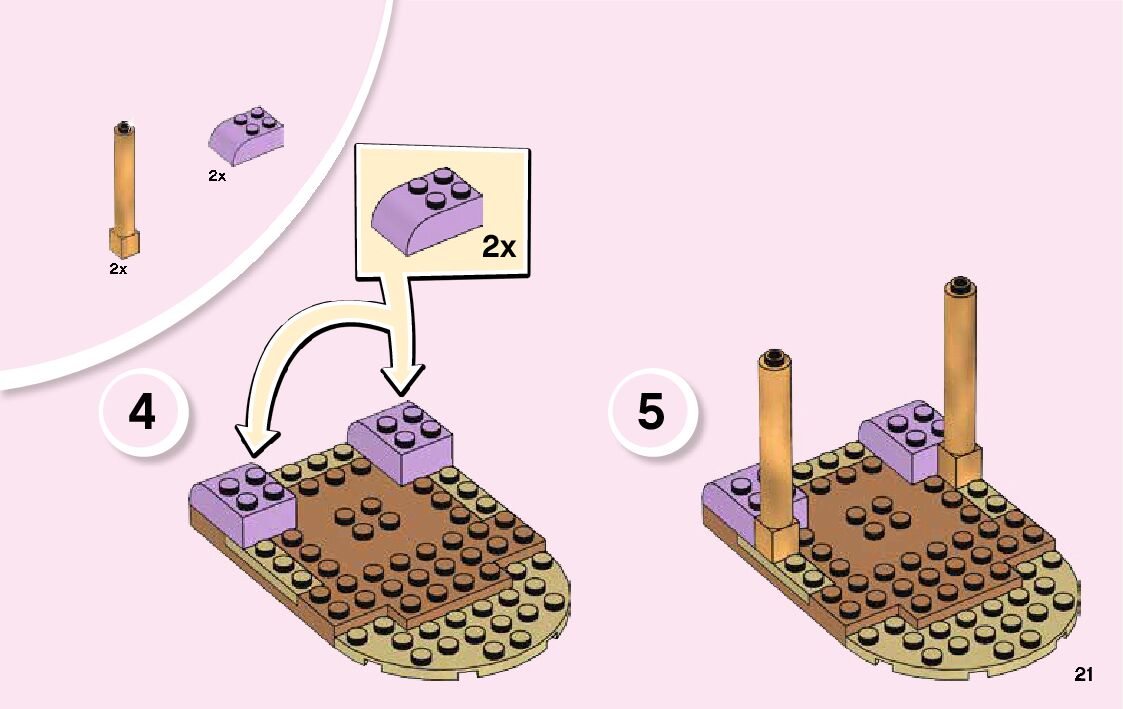 2x

2x

2x

4

5

21