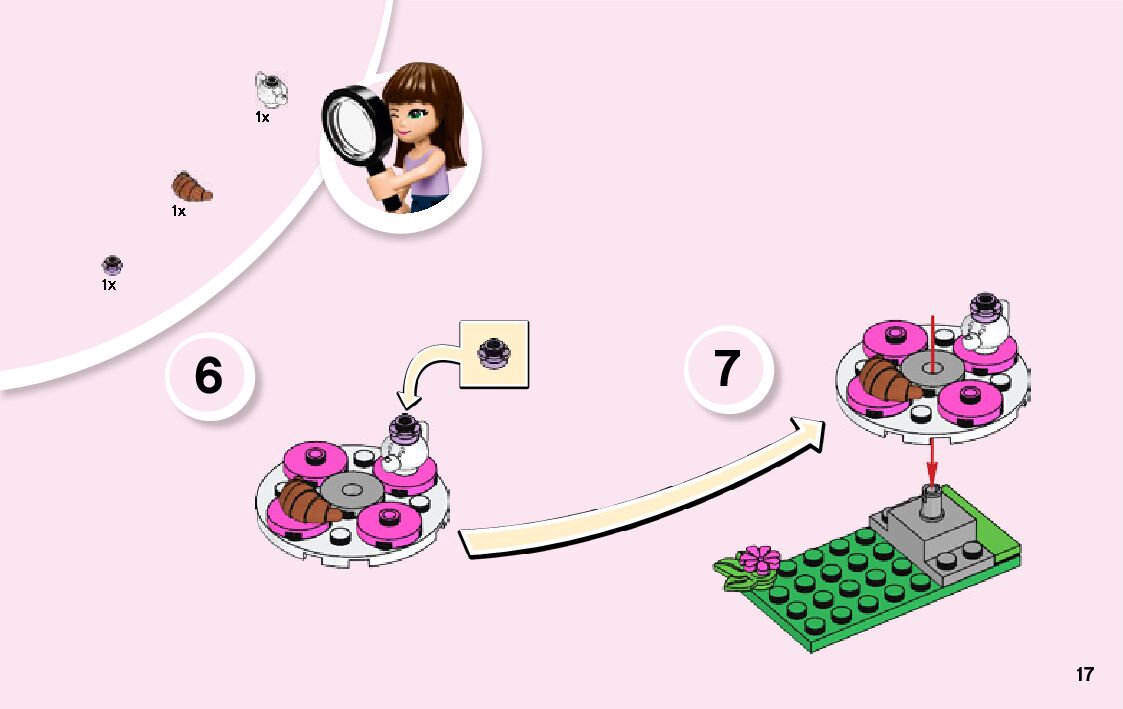 1x

1x

1x

6

7

17