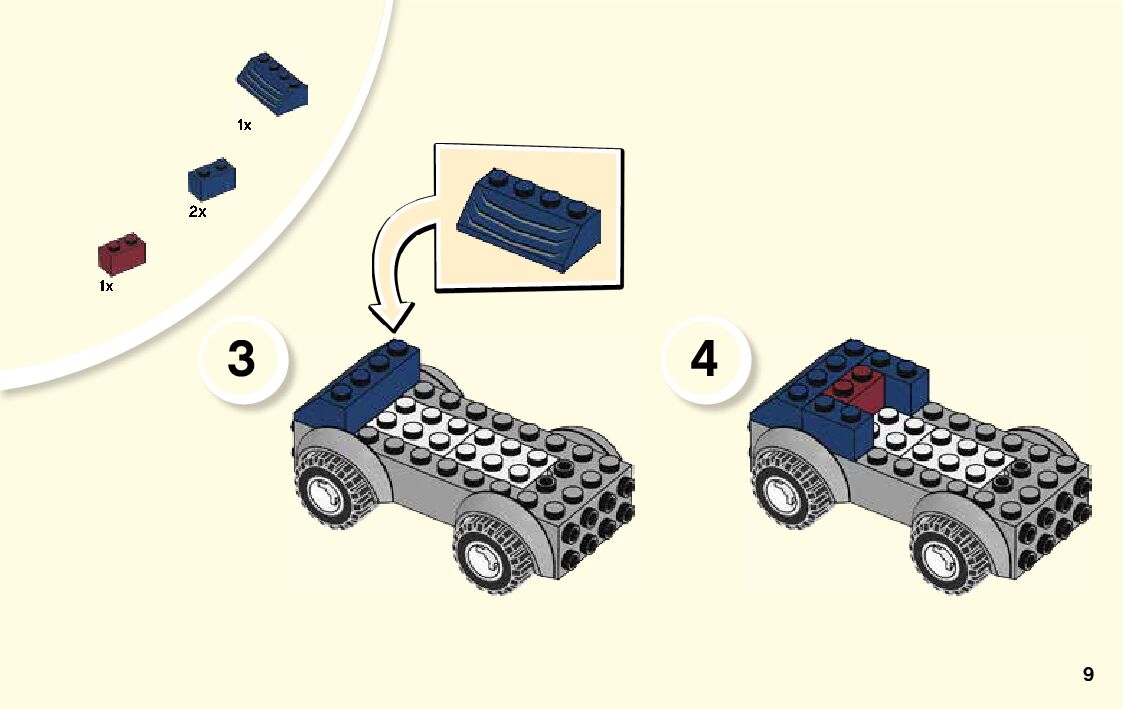 1x

2x

1x

3

4

9