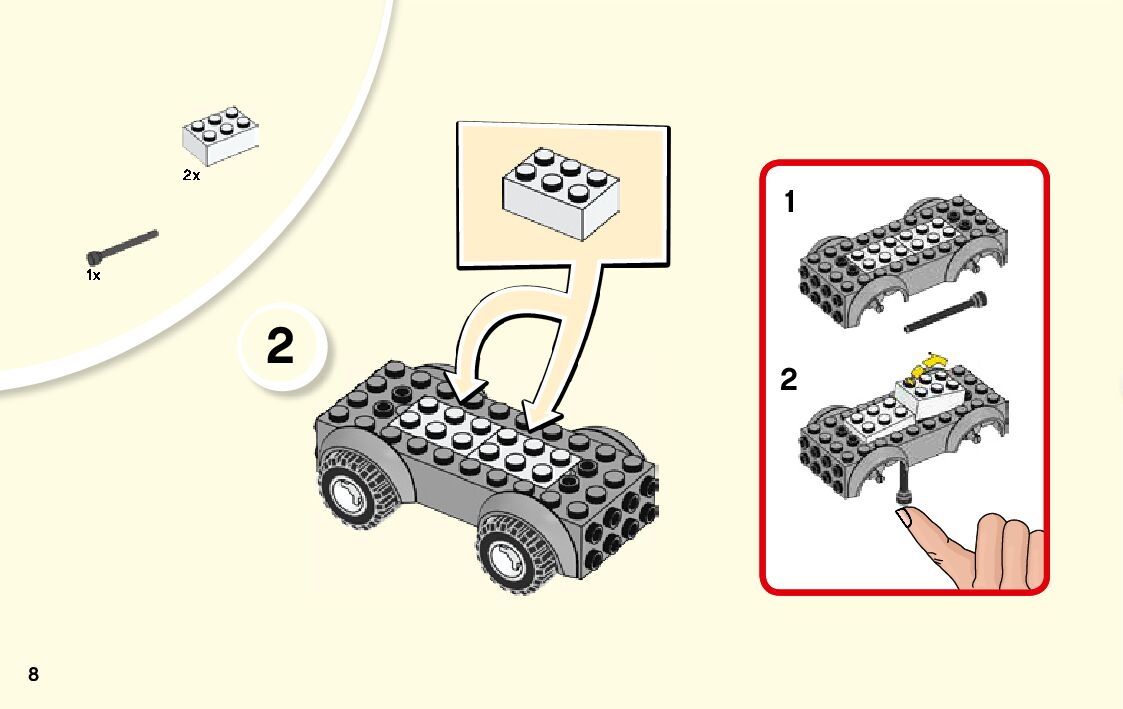 2x

1x

2

1

2

8